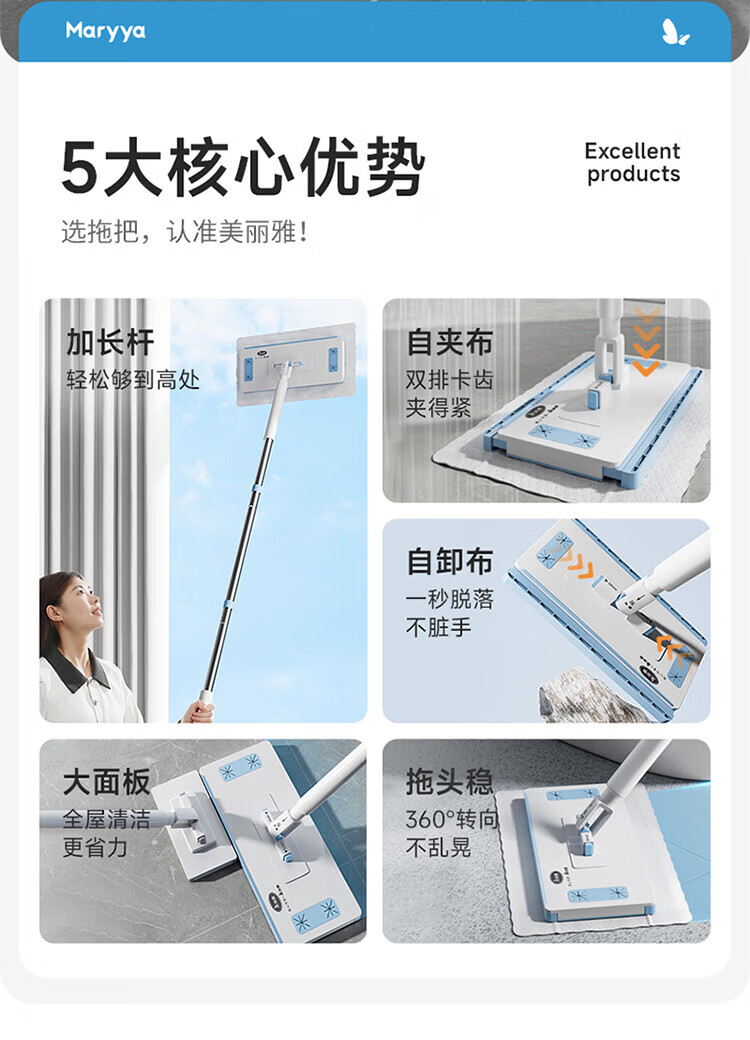 Maryya

5大核心优势

Excellent products

选拖把，认准美丽雅！

加长杆
轻松够到高处

自夹布
双排卡齿
夹得紧

自卸布
一秒脱落
不脏手

大面板
全屋清洁
更省力

拖头稳
360°转向
不乱晃