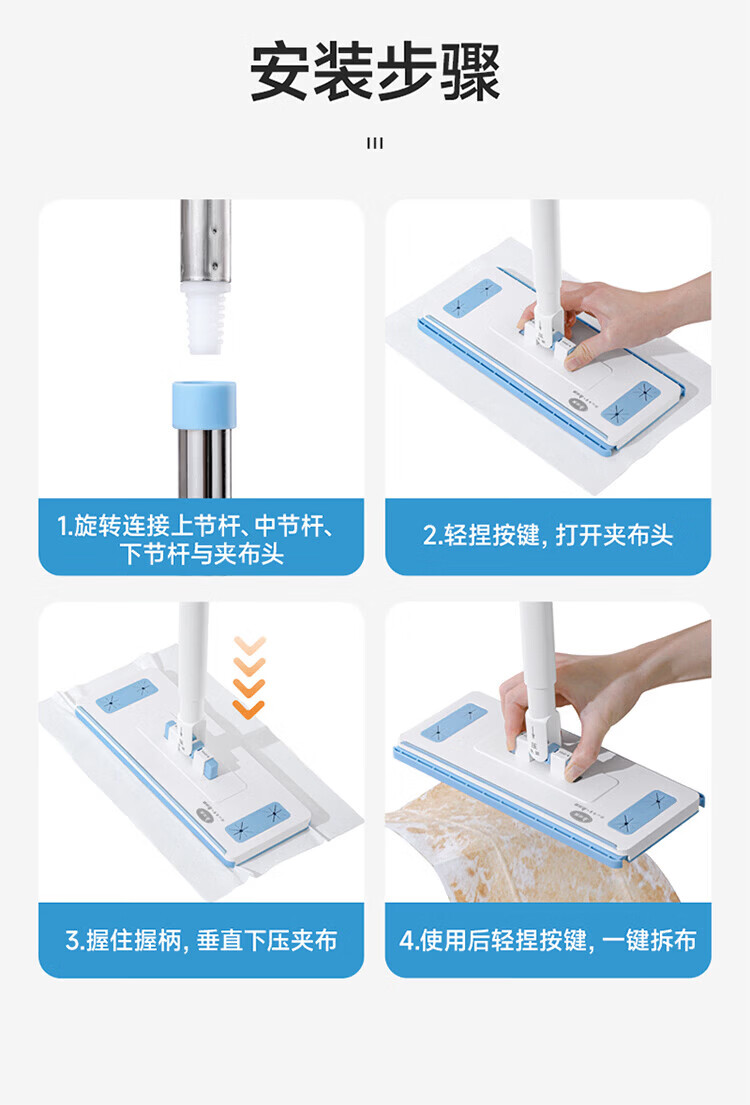 安装步骤

III

1.旋转连接上节杆、中节杆、下节杆与夹布头

2.轻捏按键，打开夹布头

3.握住握柄，垂直下压夹布

4.使用后轻捏按键，一键拆布