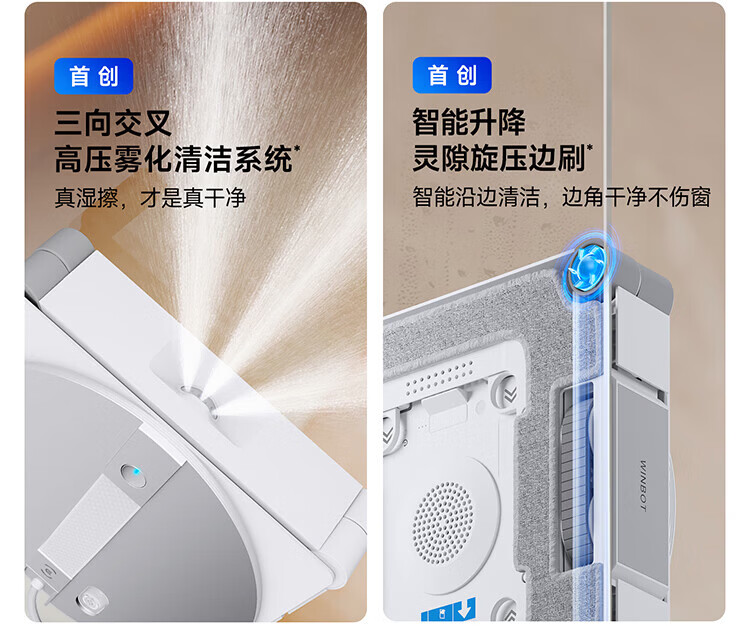 首创

三向交叉
高压雾化清洁系统*

真湿擦，才是真干净

首创

智能升降
灵隙旋压边刷*

智能沿边清洁，边角干净不伤窗

WINBOT