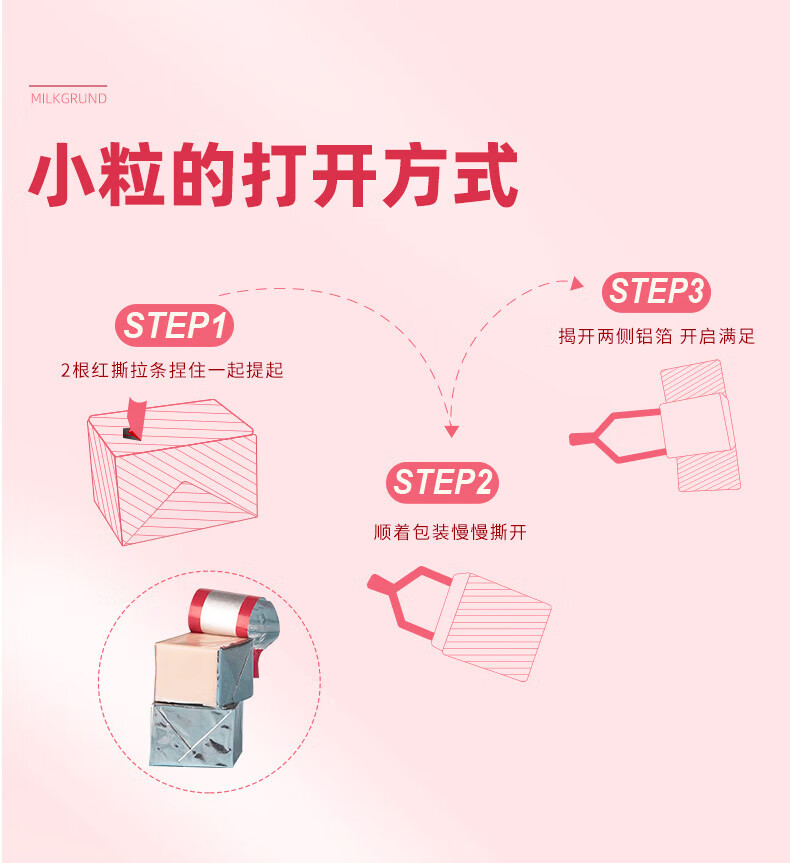 MILKGRUND

小粒的打开方式

STEP1

2根红撕拉条捏住一起提起

STEP2

顺着包装慢慢撕开

STEP3

揭开两侧铝箔 开启满足