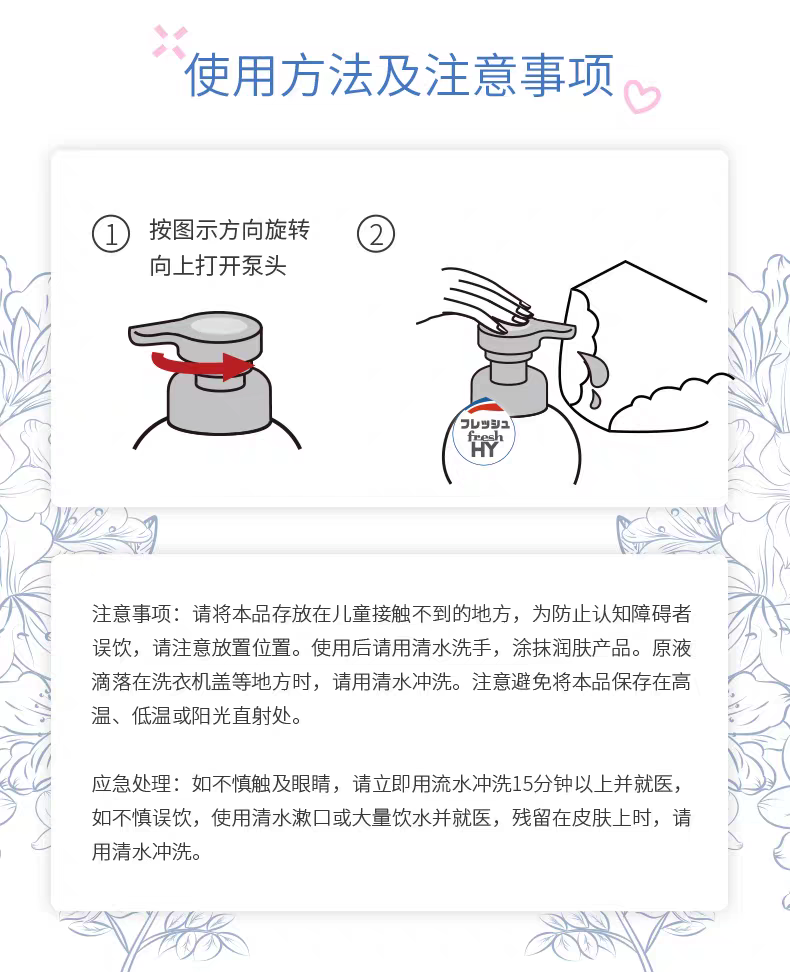 使用方法及注意事项

① 按图示方向旋转向上打开泵头

②

フレッシュ
fresh
HY

注意事项：请将本品存放在儿童接触不到的地方，为防止认知障碍者误饮，请注意放置位置。使用后请用清水洗手，涂抹润肤产品。原液滴落在洗衣机盖等地方时，请用清水冲洗。注意避免将本品保存在高温、低温或阳光直射处。

应急处理：如不慎触及眼睛，请立即用流水冲洗15分钟以上并就医，如不慎误饮，使用清水漱口或大量饮水并就医，残留在皮肤上时，请用清水冲洗。