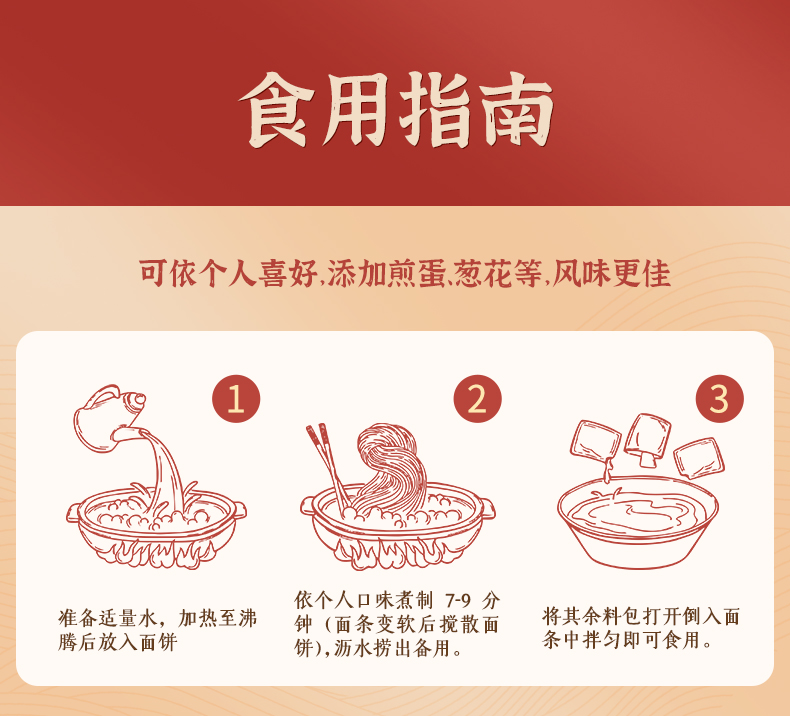 食用指南

可依个人喜好,添加煎蛋、葱花等,风味更佳

1

准备适量水，加热至沸腾后放入面饼

2

依个人口味煮制 7-9 分钟（面条变软后搅散面饼),沥水捞出备用。

3

将其余料包打开倒入面条中拌匀即可食用。