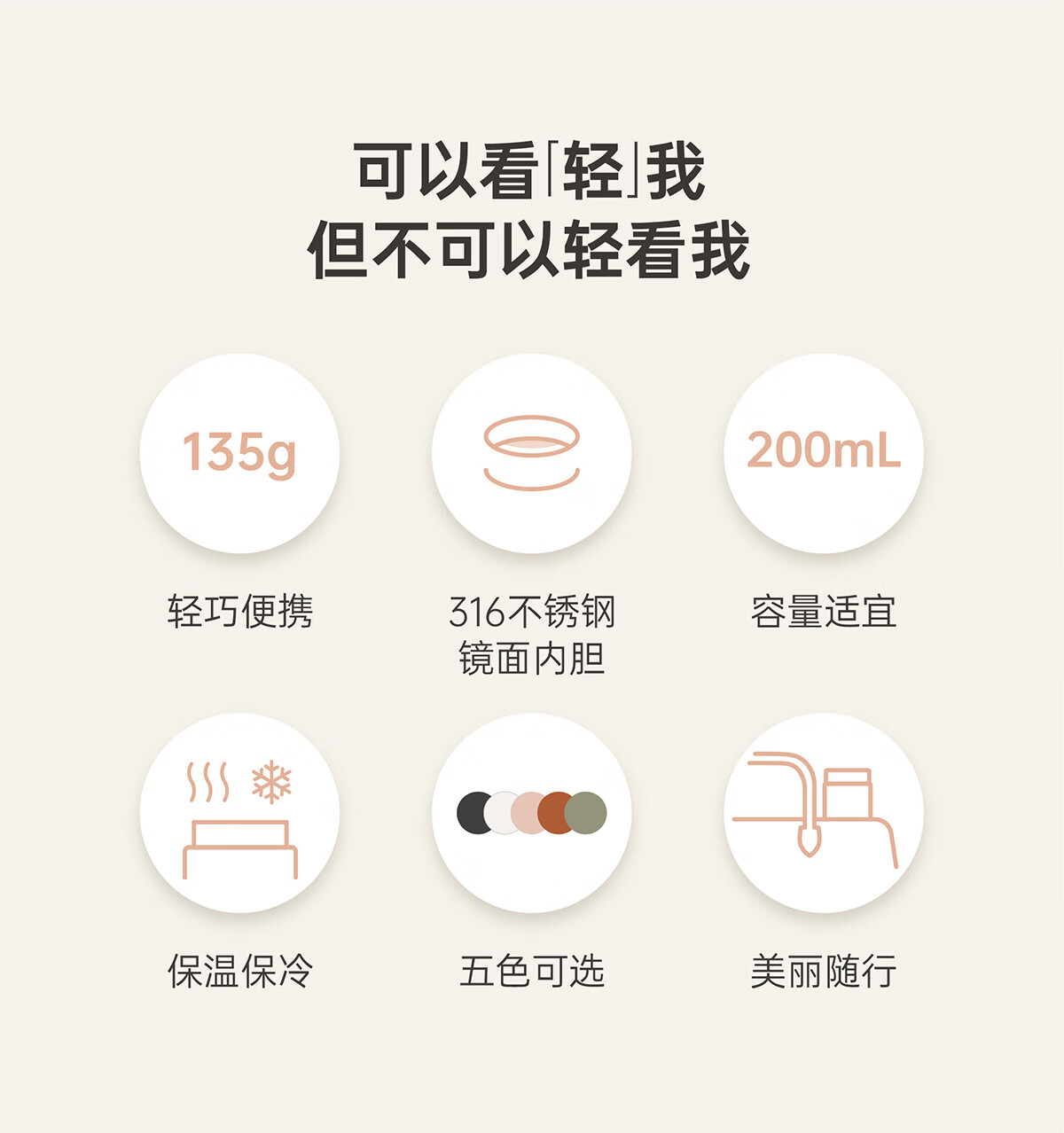 可以看「轻」我
但不可以轻看我

135g

轻巧便携

316不锈钢
镜面内胆

200mL

容量适宜

保温保冷

五色可选

美丽随行