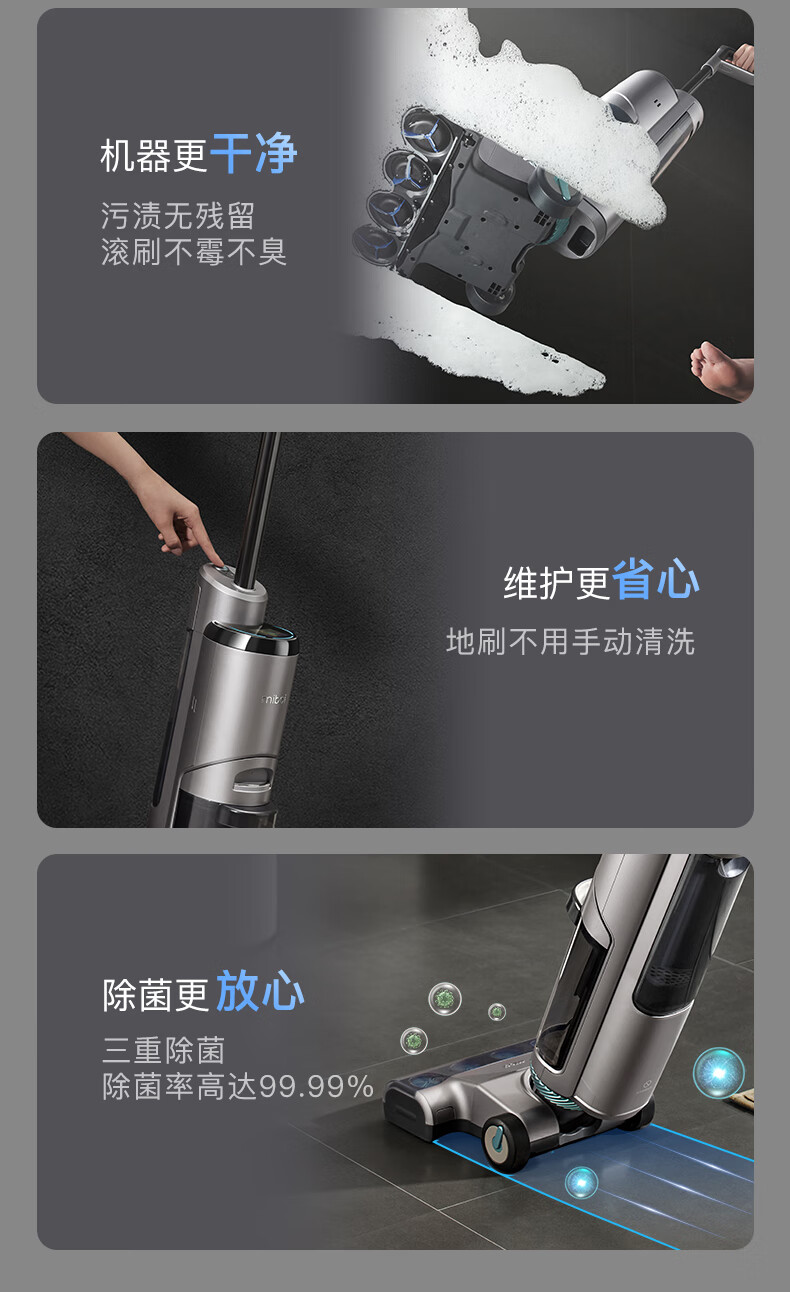 机器更干净

污渍无残留
滚刷不霉不臭

维护更省心

地刷不用手动清洗

除菌更放心

三重除菌
除菌率高达99.99%