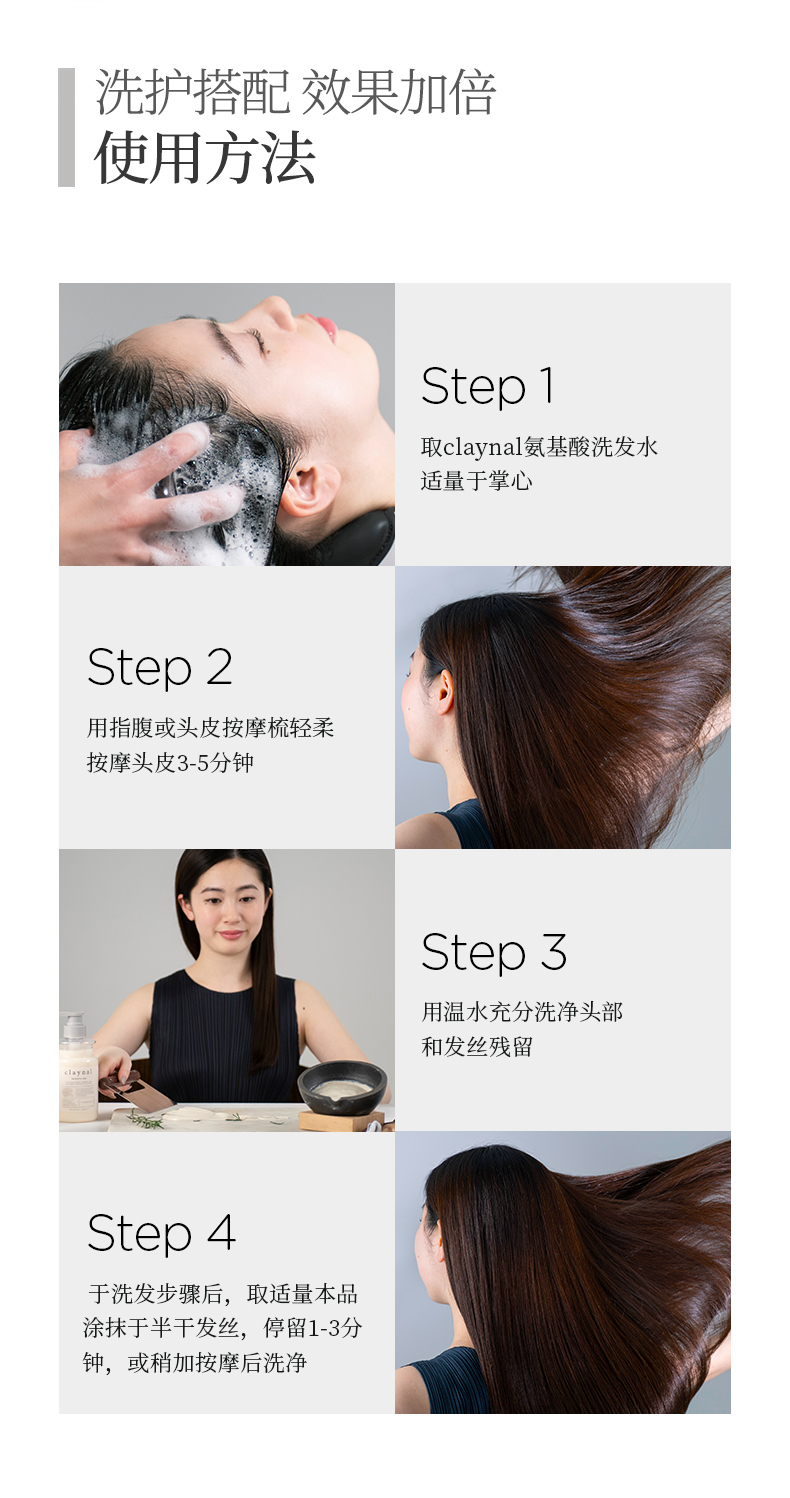 洗护搭配 效果加倍
使用方法

Step 1
取claynal氨基酸洗发水适量于掌心

Step 2
用指腹或头皮按摩梳轻柔按摩头皮3-5分钟

claynal

Step 3
用温水充分洗净头部和发丝残留

Step 4
于洗发步骤后，取适量本品涂抹于半干发丝，停留1-3分钟，或稍加按摩后洗净