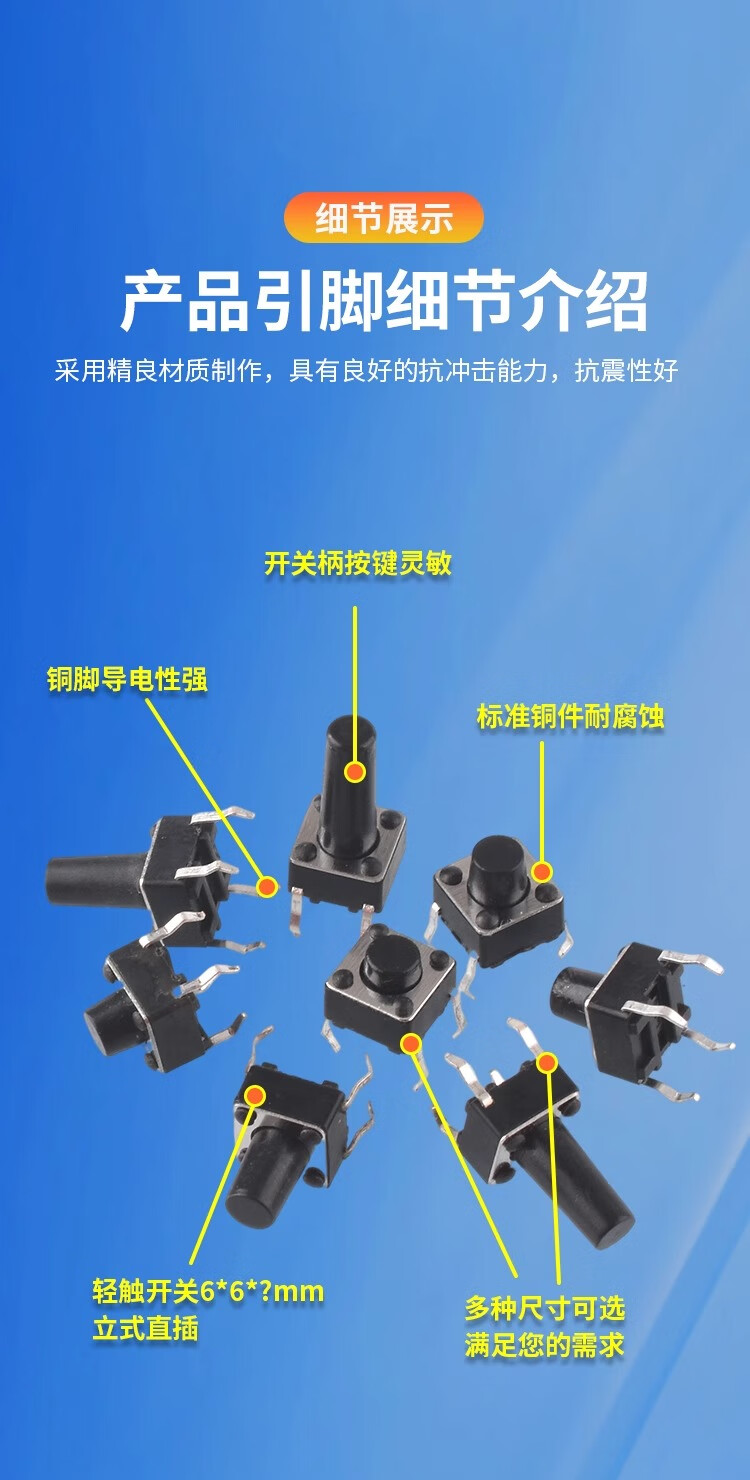 细节展示

产品引脚细节介绍

采用精良材质制作，具有良好的抗冲击能力，抗震性好

开关柄按键灵敏

铜脚导电性强

标准铜件耐腐蚀

轻触开关6*6*?mm
立式直插

多种尺寸可选
满足您的需求