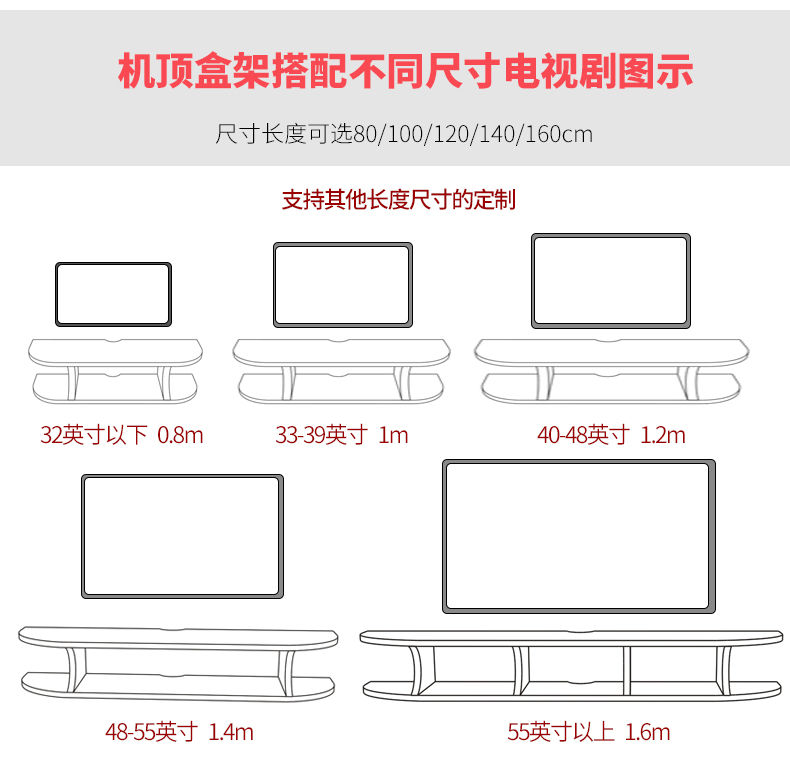 机顶盒架搭配不同尺寸电视剧图示

尺寸长度可选80/100/120/140/160cm

支持其他长度尺寸的定制

32英寸以下 0.8m

33-39英寸 1m

40-48英寸 1.2m

48-55英寸 1.4m

55英寸以上 1.6m