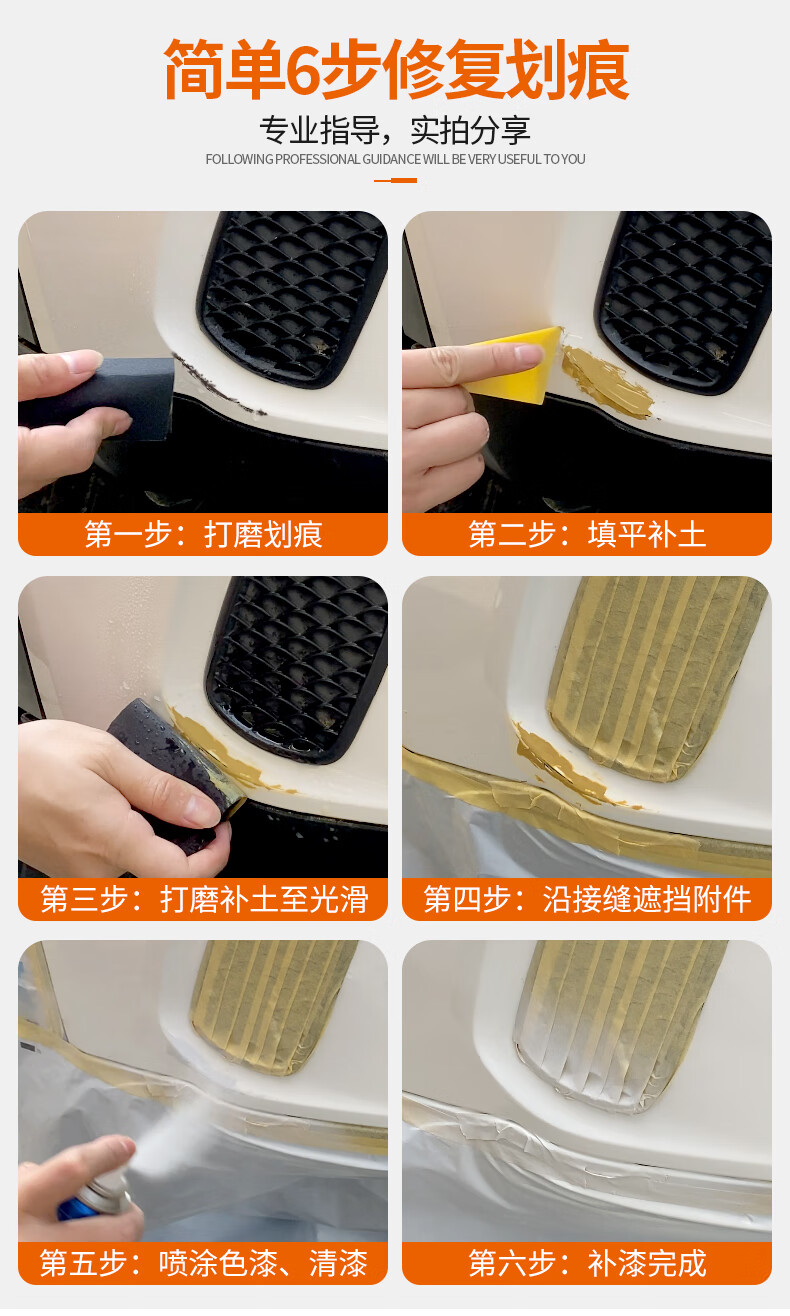 简单6步修复划痕

专业指导，实拍分享

FOLLOWING PROFESSIONAL GUIDANCE WILL BE VERY USEFUL TO YOU

第一步：打磨划痕

第二步：填平补土

第三步：打磨补土至光滑

第四步：沿接缝遮挡附件

第五步：喷涂色漆、清漆

第六步：补漆完成