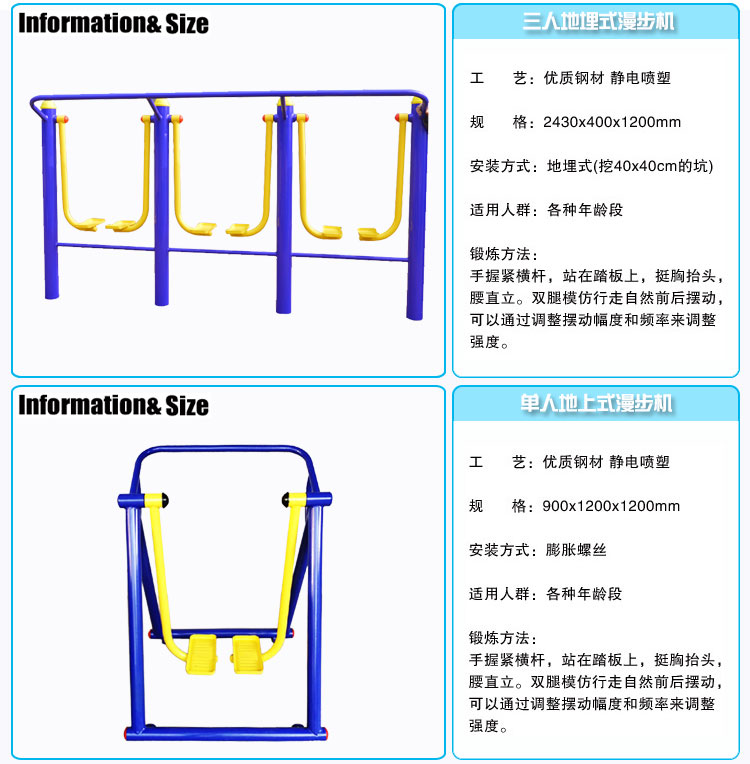 Information& Size

三人地埋式漫步机

工　　艺：优质钢材 静电喷塑

规　　格：2430x400x1200mm

安装方式：地埋式(挖40x40cm的坑)

适用人群：各种年龄段

锻炼方法：
手握紧横杆，站在踏板上，挺胸抬头，腰直立。双腿模仿行走自然前后摆动，可以通过调整摆动幅度和频率来调整强度。

Information& Size

单人地上式漫步机

工　　艺：优质钢材 静电喷塑

规　　格：900x1200x1200mm

安装方式：膨胀螺丝

适用人群：各种年龄段

锻炼方法：
手握紧横杆，站在踏板上，挺胸抬头，腰直立。双腿模仿行走自然前后摆动，可以通过调整摆动幅度和频率来调整强度。