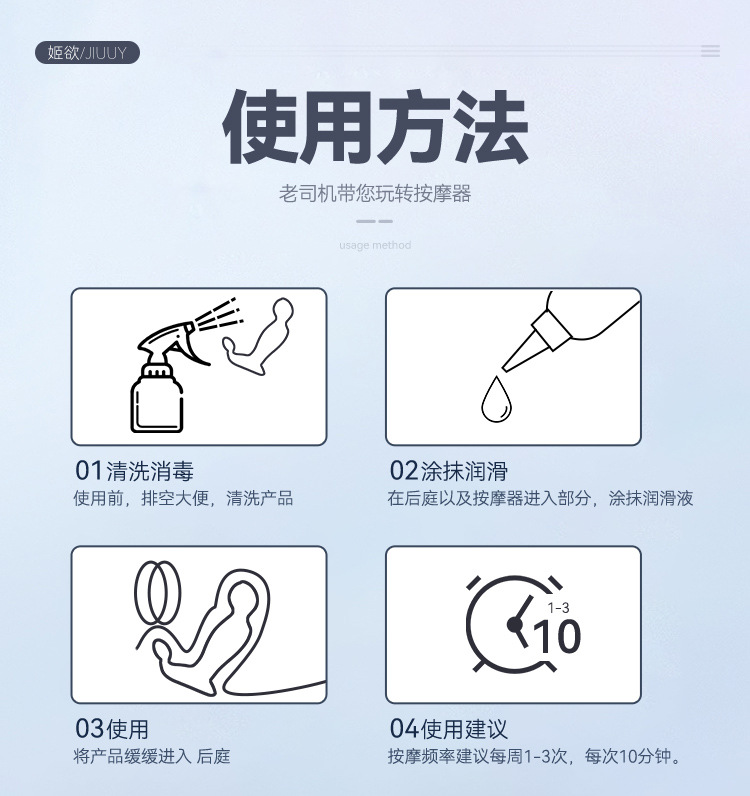 姬欲/JIUUY

使用方法

老司机带您玩转按摩器

usage method

01清洗消毒
使用前，排空大便，清洗产品

02涂抹润滑
在后庭以及按摩器进入部分，涂抹润滑液

03使用
将产品缓缓进入 后庭

1-3
10

04使用建议
按摩频率建议每周1-3次，每次10分钟。