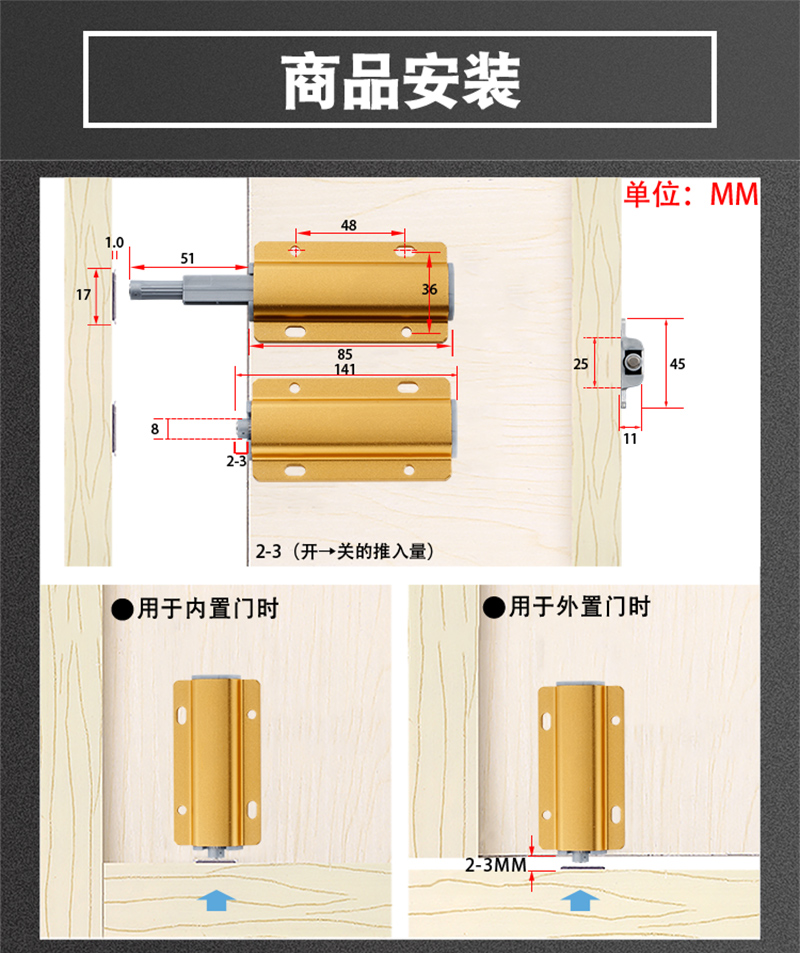 商品安装

单位：MM

1.0
51
48
17
36
85
141
25
45
11
8
2-3

2-3（开→关的推入量）

●用于内置门时

●用于外置门时

2-3MM