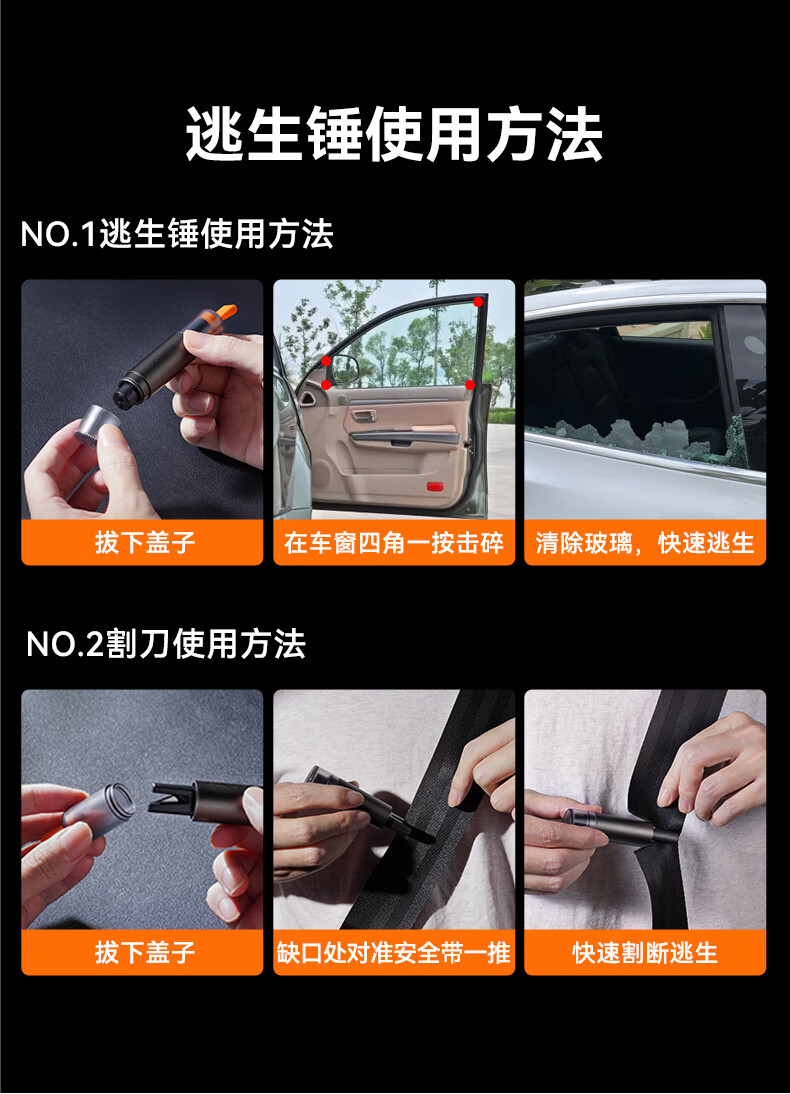 逃生锤使用方法

NO.1逃生锤使用方法

拔下盖子

在车窗四角一按击碎

清除玻璃，快速逃生

NO.2割刀使用方法

拔下盖子

缺口处对准安全带一推

快速割断逃生