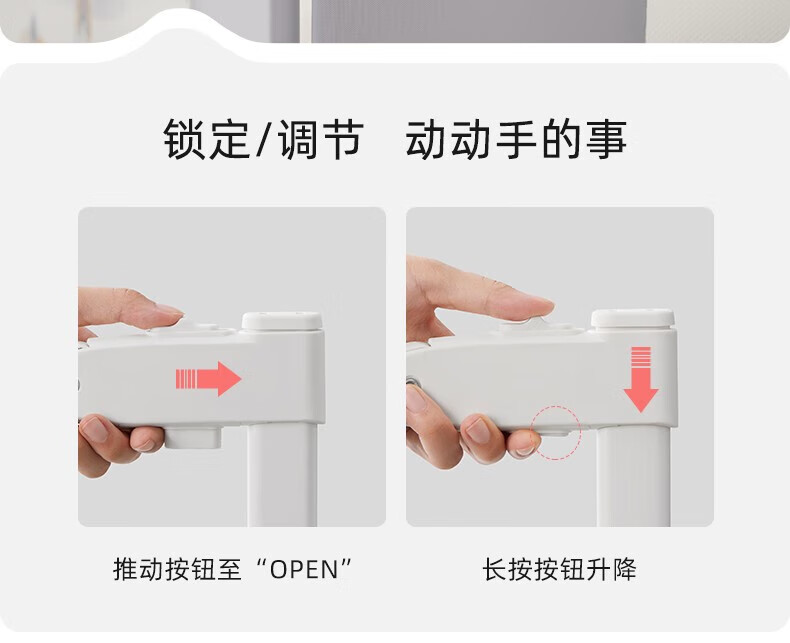 锁定/调节　动动手的事

推动按钮至“OPEN”

长按按钮升降