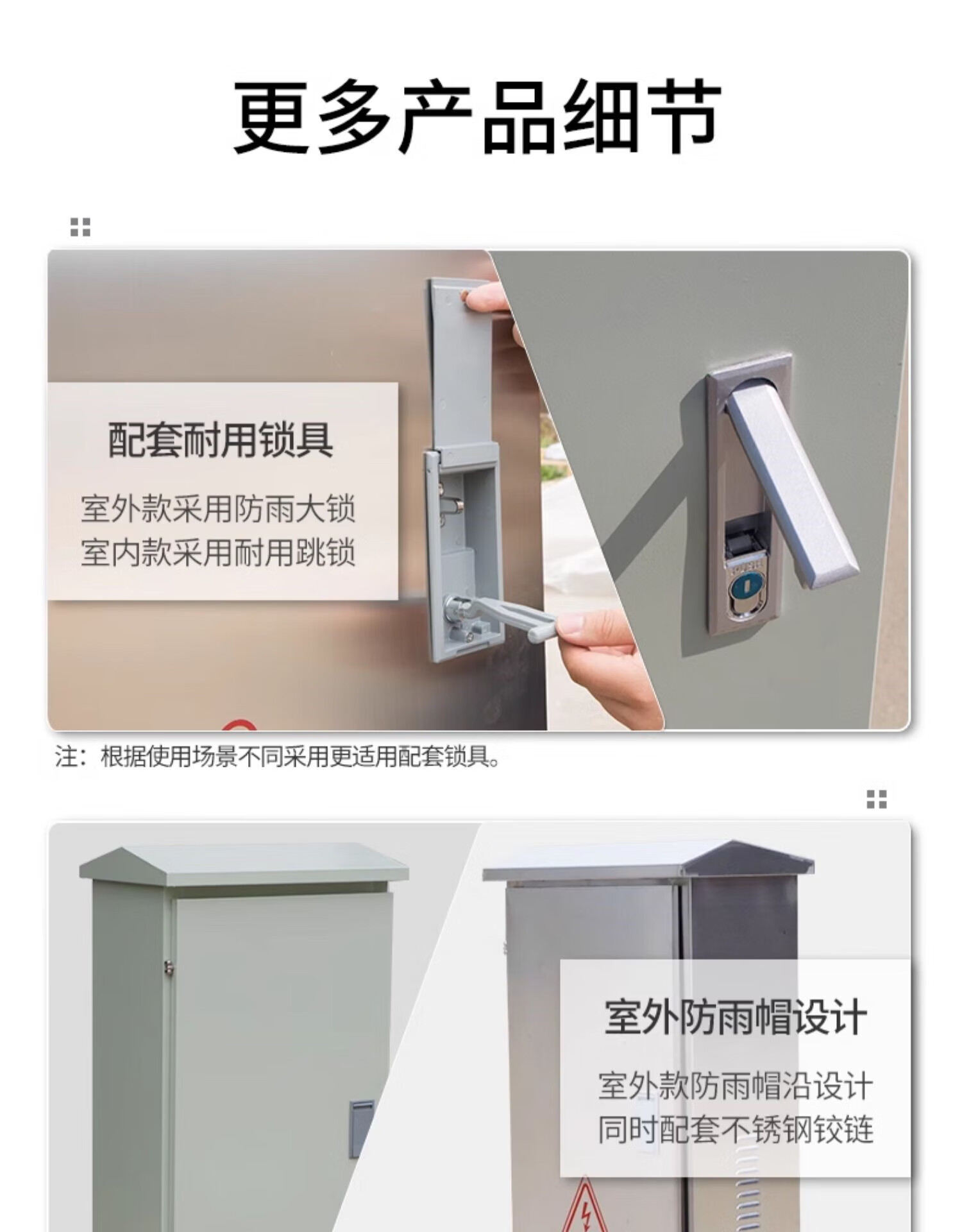 更多产品细节

配套耐用锁具

室外款采用防雨大锁
室内款采用耐用跳锁

注：根据使用场景不同采用更适用配套锁具。

室外防雨帽设计

室外款防雨帽沿设计
同时配套不锈钢铰链