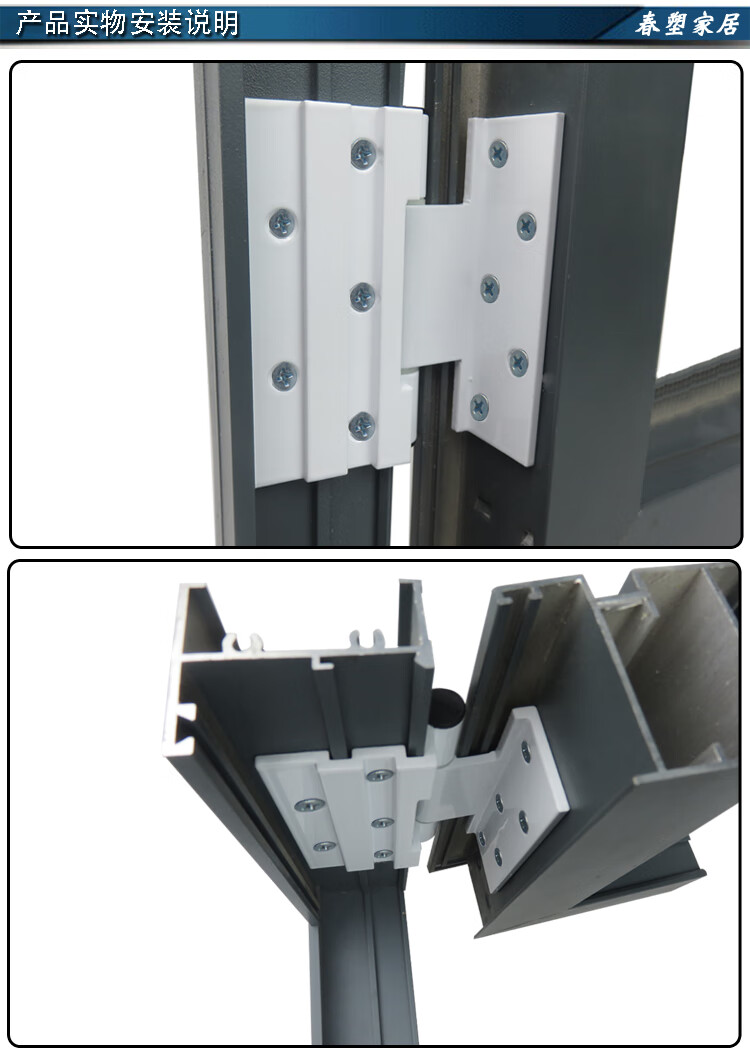 产品实物安装说明

春塑家居