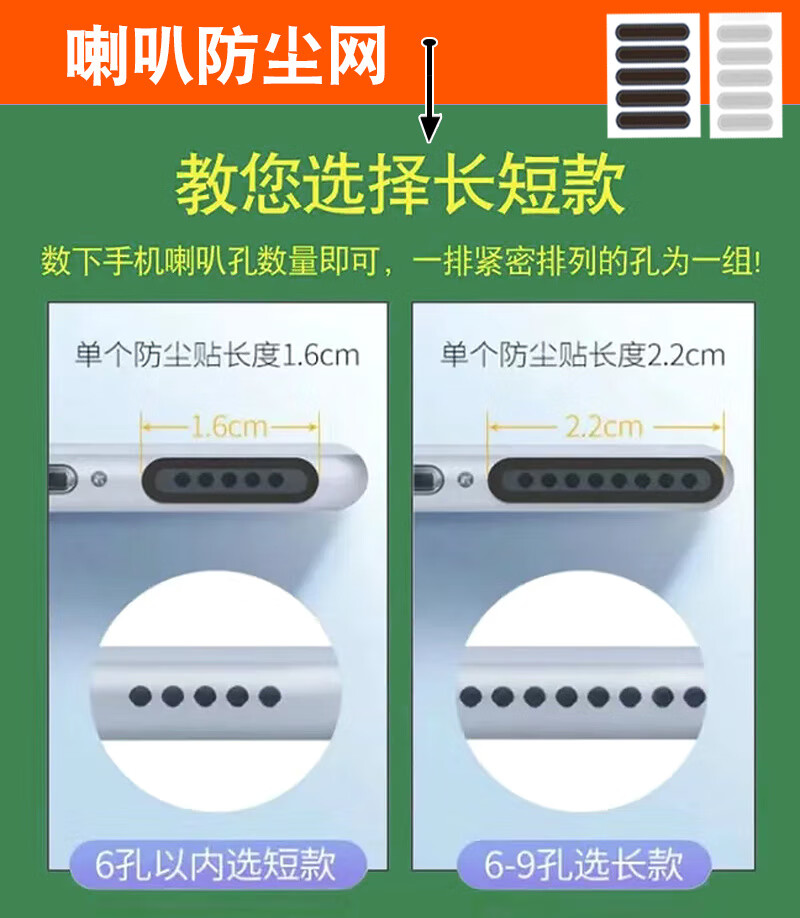 喇叭防尘网

教您选择长短款

数下手机喇叭孔数量即可，一排紧密排列的孔为一组!

单个防尘贴长度1.6cm

1.6cm

6孔以内选短款

单个防尘贴长度2.2cm

2.2cm

6-9孔选长款