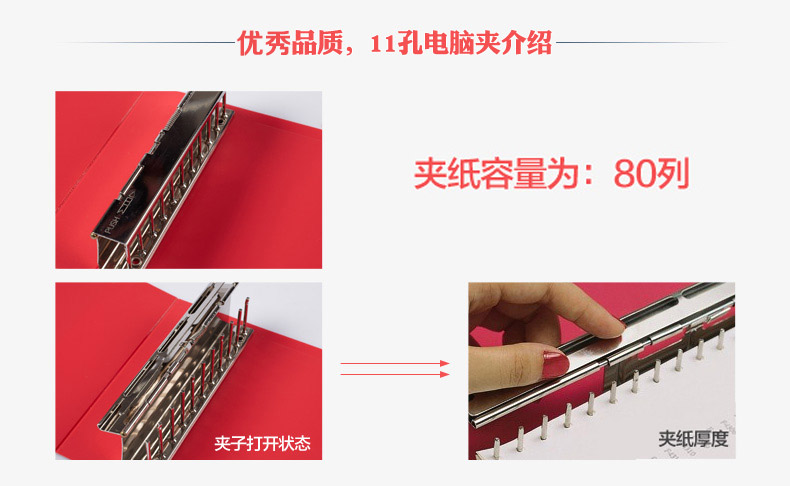 优秀品质，11孔电脑夹介绍

PUSH

夹纸容量为：80列

夹子打开状态

夹纸厚度