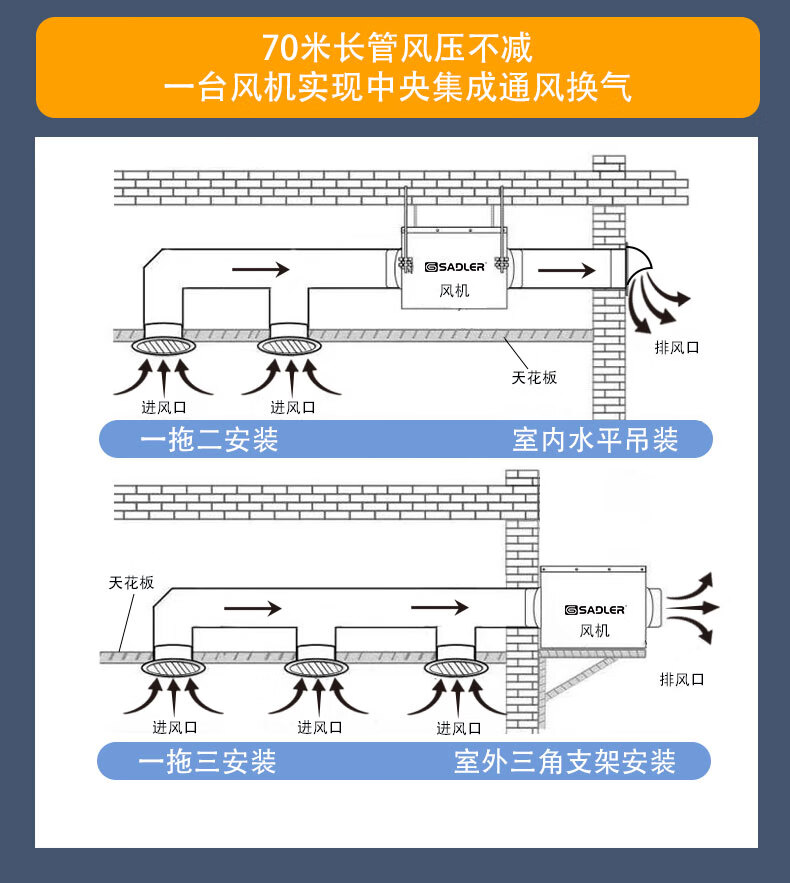 70米长管风压不减
一台风机实现中央集成通风换气

SADLER
风机
排风口
天花板
进风口
进风口
一拖二安装
室内水平吊装

天花板
SADLER
风机
排风口
进风口
进风口
进风口
一拖三安装
室外三角支架安装