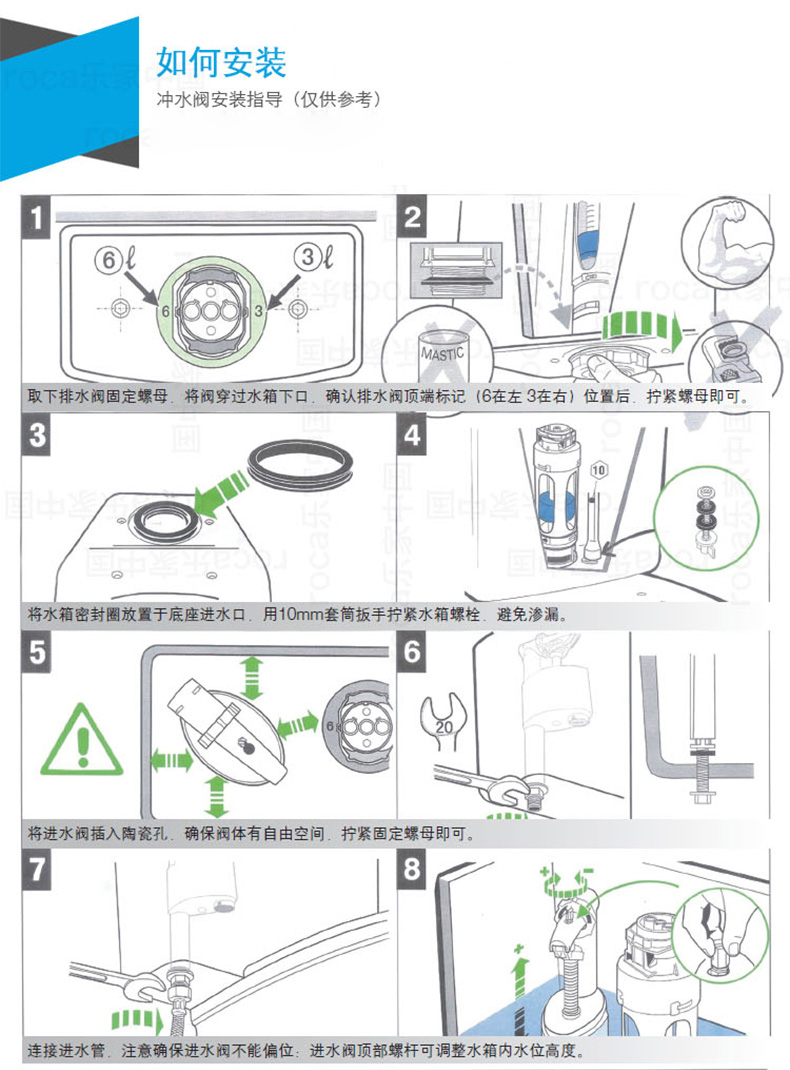 如何安装
冲水阀安装指导（仅供参考）

1
6ℓ
3ℓ
6
3

2
MASTIC

取下排水阀固定螺母，将阀穿过水箱下口，确认排水阀顶端标记（6在左 3在右）位置后，拧紧螺母即可。

3

4
10

将水箱密封圈放置于底座进水口，用10mm套筒扳手拧紧水箱螺栓，避免渗漏。

5
6

6
20

将进水阀插入陶瓷孔，确保阀体有自由空间，拧紧固定螺母即可。

7

8

连接进水管，注意确保进水阀不能偏位；进水阀顶部螺杆可调整水箱内水位高度。