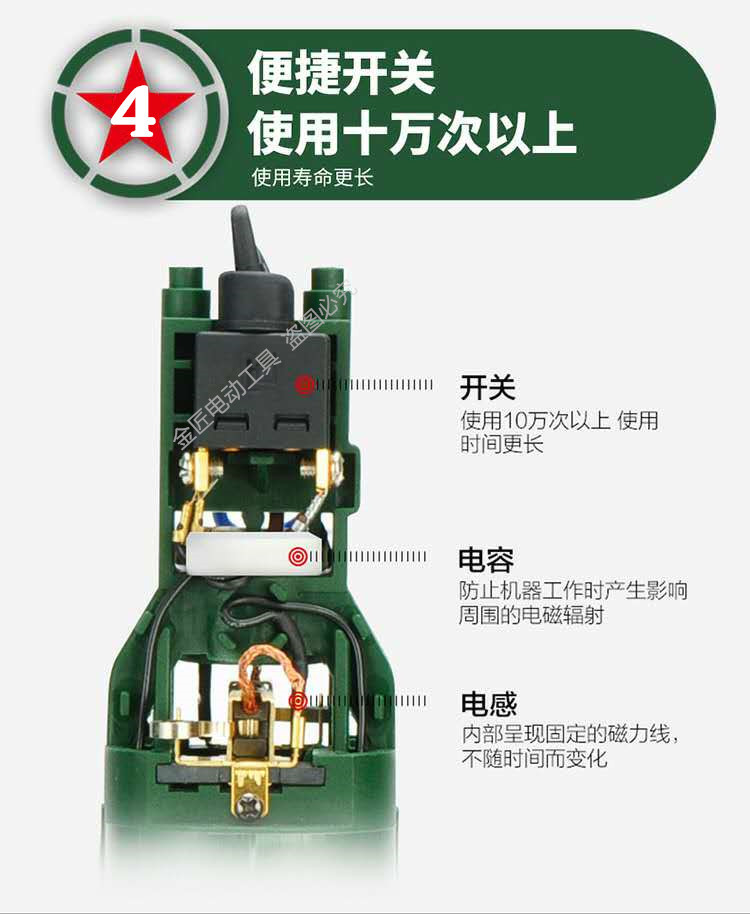 4

便捷开关
使用十万次以上
使用寿命更长

金匠电动工具 盗图必究

开关
使用10万次以上 使用时间更长

电容
防止机器工作时产生影响周围的电磁辐射

电感
内部呈现固定的磁力线，不随时间而变化