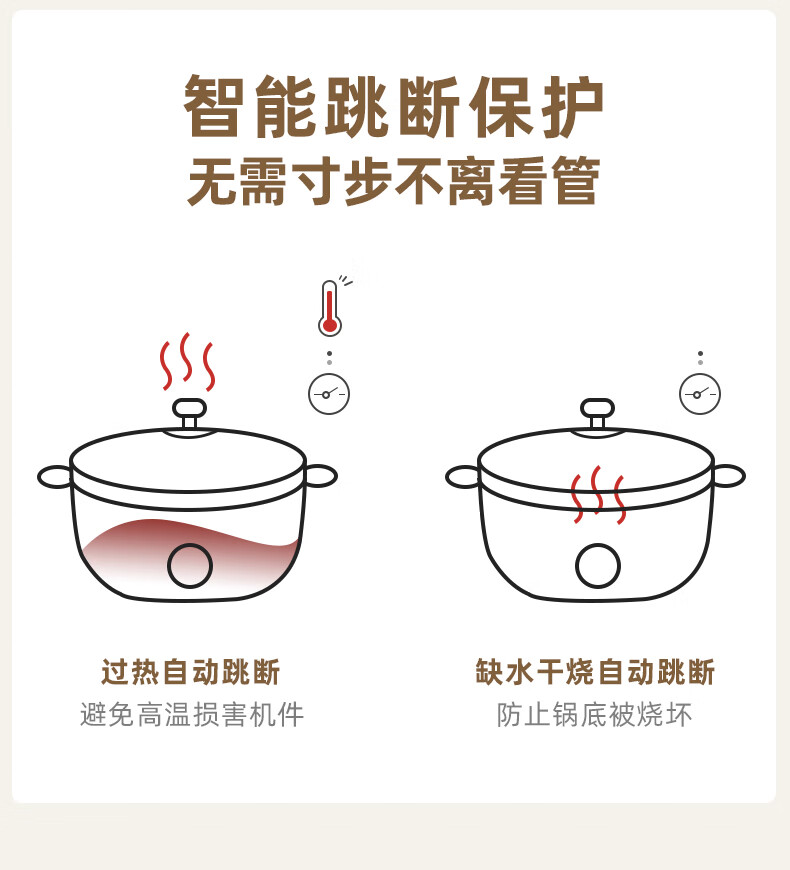 智能跳断保护
无需寸步不离看管

过热自动跳断
避免高温损害机件

缺水干烧自动跳断
防止锅底被烧坏