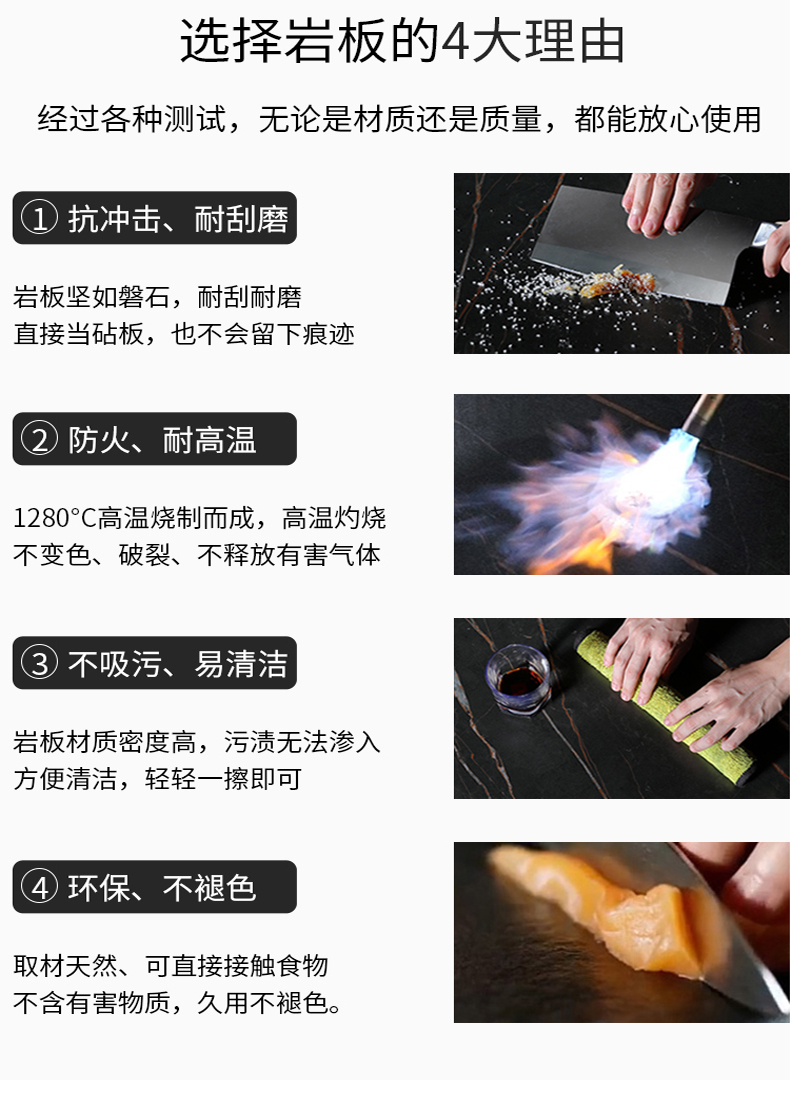 选择岩板的4大理由

经过各种测试，无论是材质还是质量，都能放心使用

① 抗冲击、耐刮磨

岩板坚如磐石，耐刮耐磨
直接当砧板，也不会留下痕迹

② 防火、耐高温

1280°C高温烧制而成，高温灼烧
不变色、破裂、不释放有害气体

③ 不吸污、易清洁

岩板材质密度高，污渍无法渗入
方便清洁，轻轻一擦即可

④ 环保、不褪色

取材天然、可直接接触食物
不含有害物质，久用不褪色。