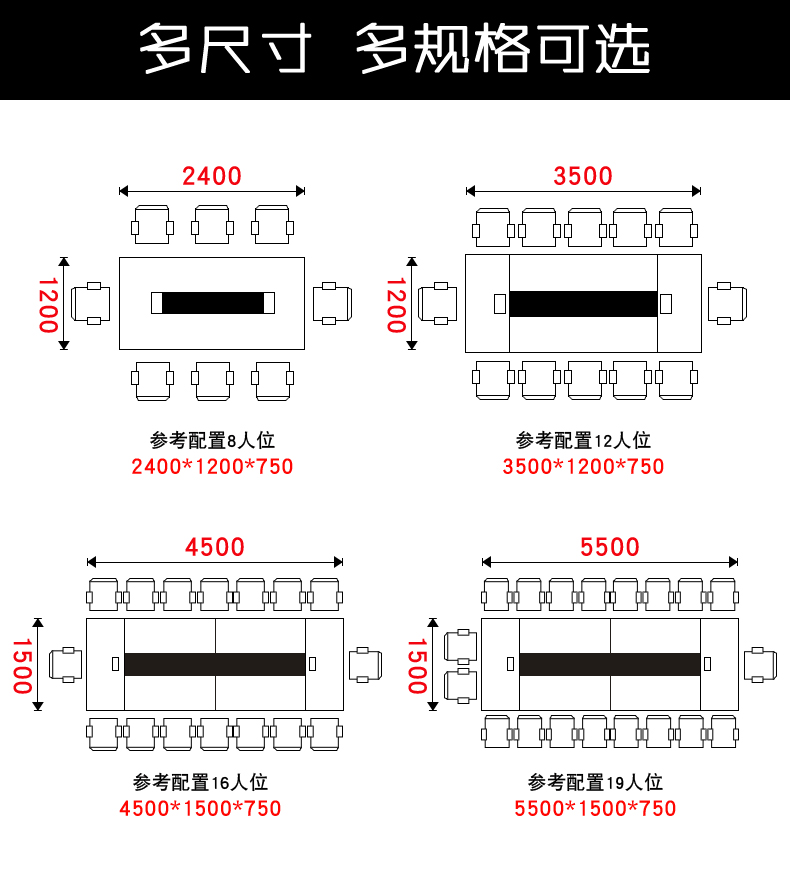 多尺寸 多规格可选

2400
1200
参考配置8人位
2400*1200*750

3500
1200
参考配置12人位
3500*1200*750

4500
1500
参考配置16人位
4500*1500*750

5500
1500
参考配置19人位
5500*1500*750