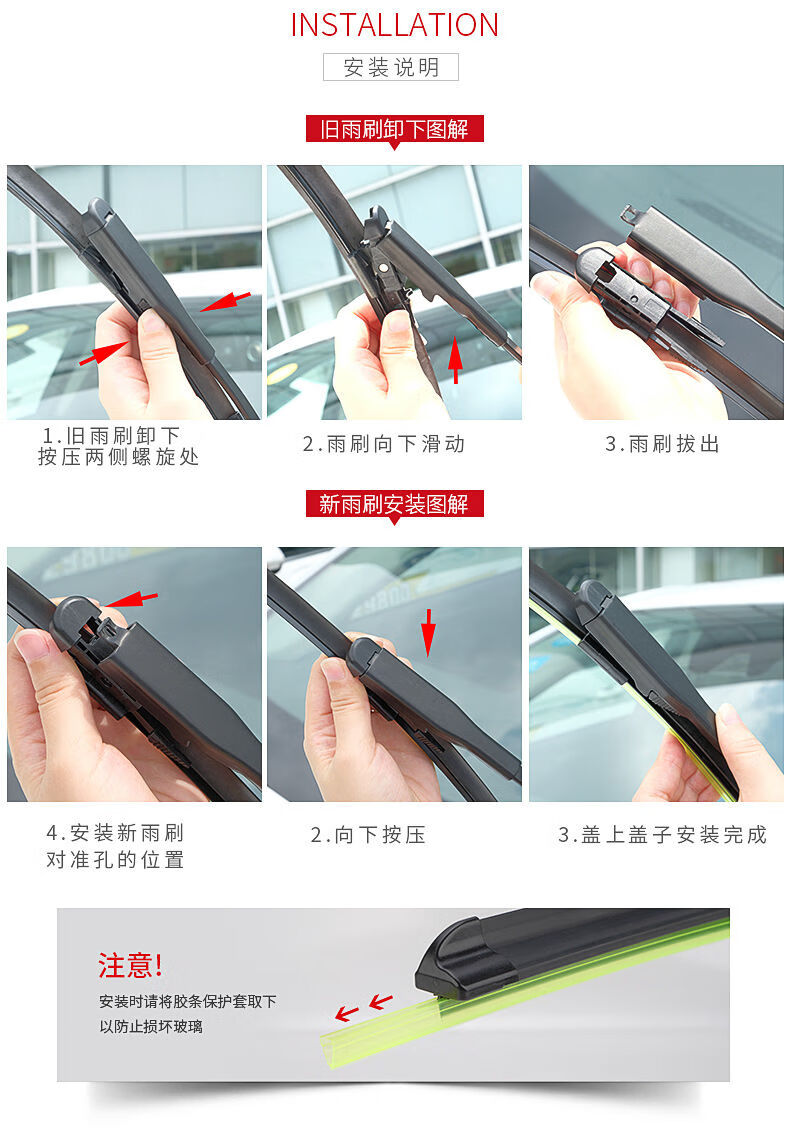 INSTALLATION

安装说明

旧雨刷卸下图解

1.旧雨刷卸下
按压两侧螺旋处

2.雨刷向下滑动

3.雨刷拔出

新雨刷安装图解

4.安装新雨刷
对准孔的位置

2.向下按压

3.盖上盖子安装完成

注意!

安装时请将胶条保护套取下
以防止损坏玻璃