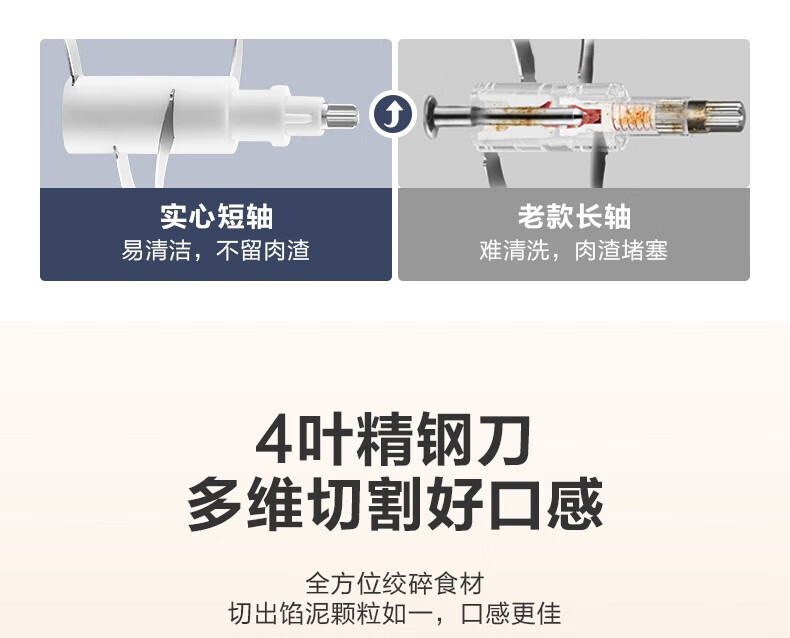 实心短轴
易清洁，不留肉渣

老款长轴
难清洗，肉渣堵塞

4叶精钢刀
多维切割好口感

全方位绞碎食材
切出馅泥颗粒如一，口感更佳