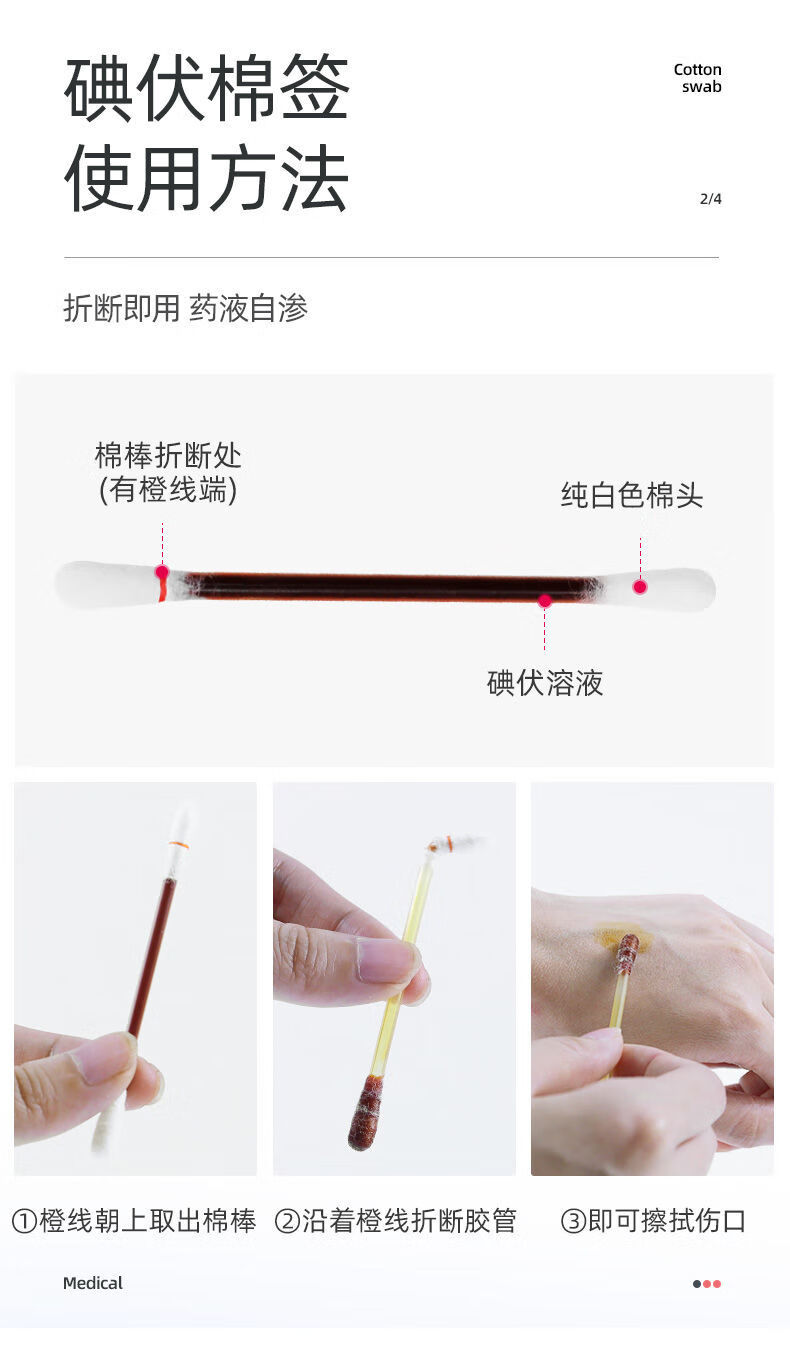 碘伏棉签
使用方法

Cotton swab

2/4

折断即用 药液自渗

棉棒折断处
(有橙线端)

纯白色棉头

碘伏溶液

①橙线朝上取出棉棒

②沿着橙线折断胶管

③即可擦拭伤口

Medical