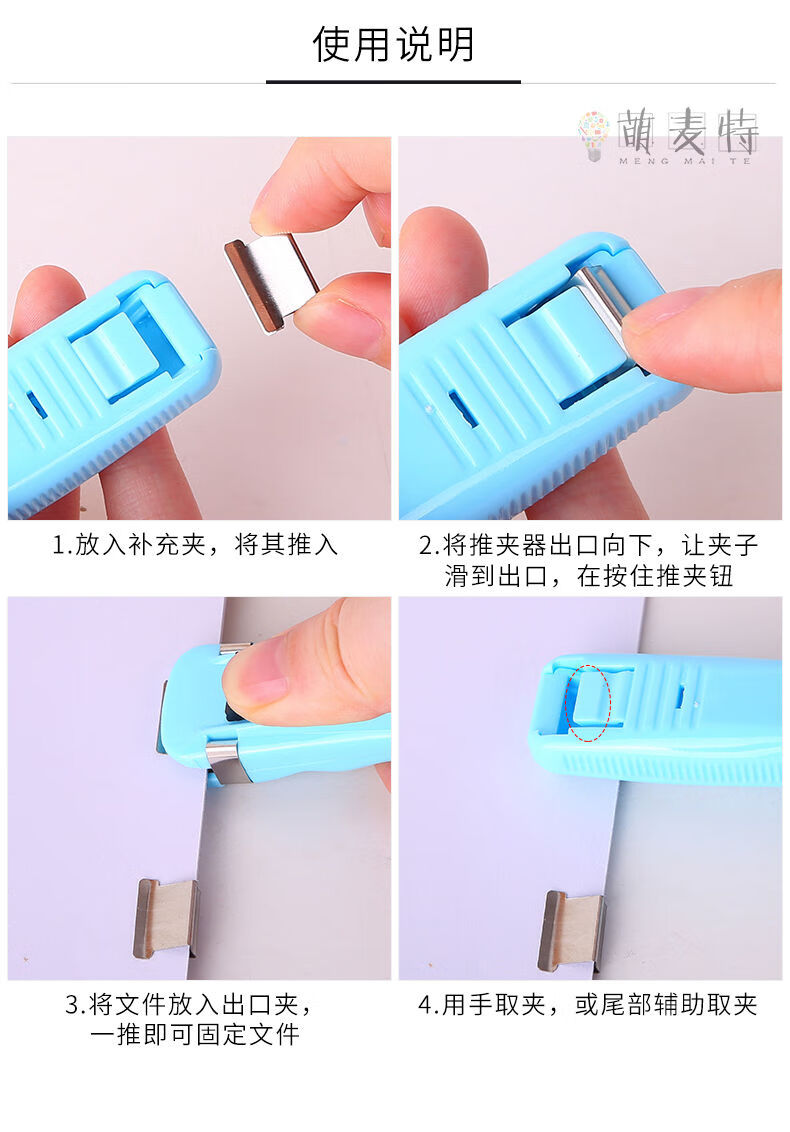 使用说明

萌麦特
MENG MAI TE

1.放入补充夹，将其推入

2.将推夹器出口向下，让夹子滑到出口，在按住推夹钮

3.将文件放入出口夹，一推即可固定文件

4.用手取夹，或尾部辅助取夹