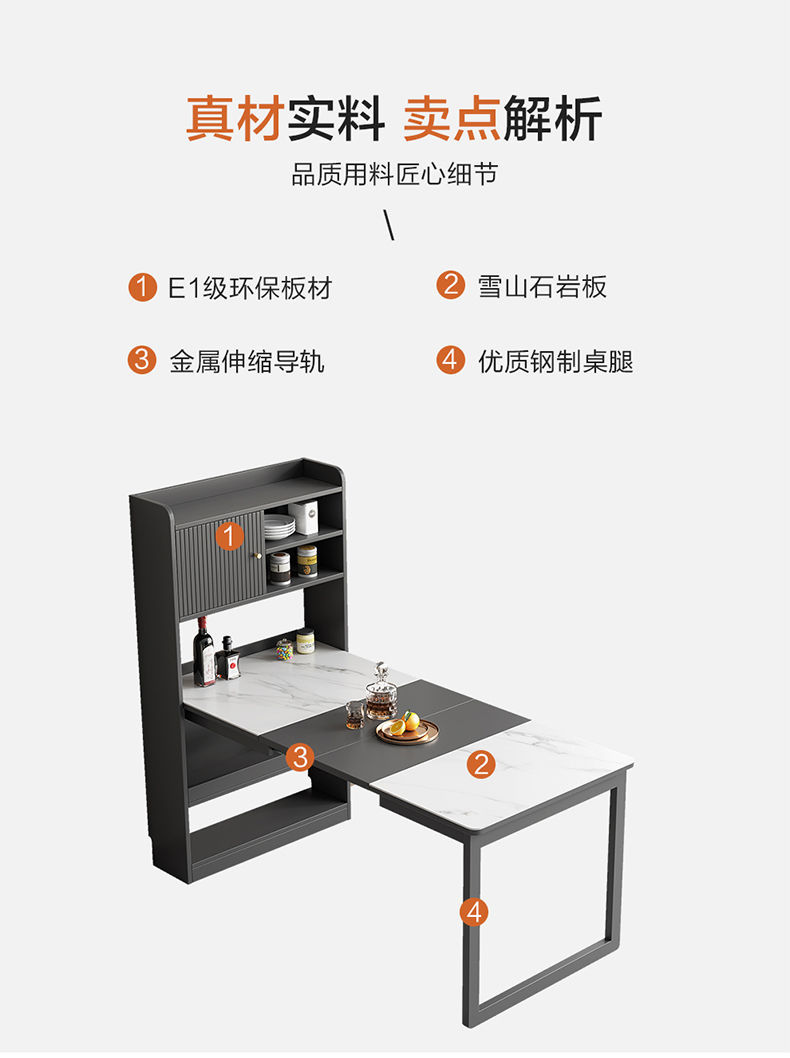 真材实料 卖点解析

品质用料匠心细节

\

1 E1级环保板材

2 雪山石岩板

3 金属伸缩导轨

4 优质钢制桌腿

1

3

2

4