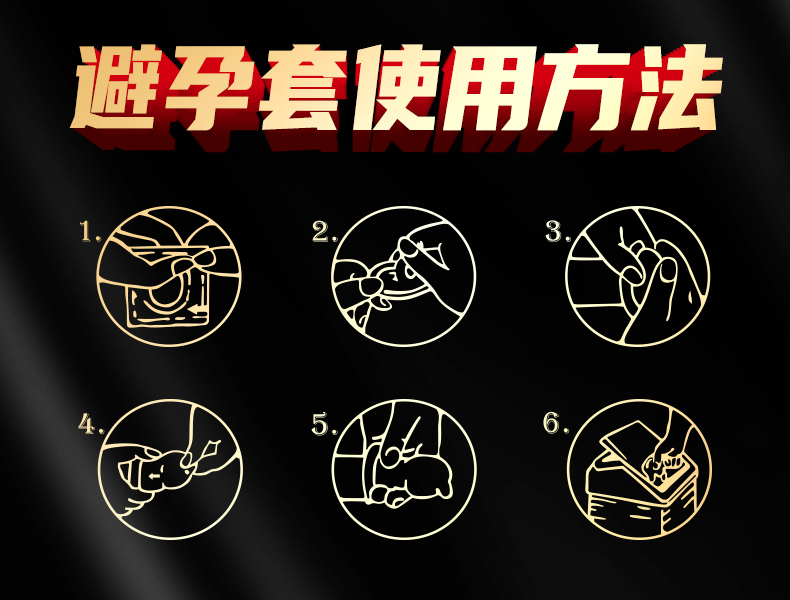 避孕套使用方法

1.

2.

3.

4.

5.

6.