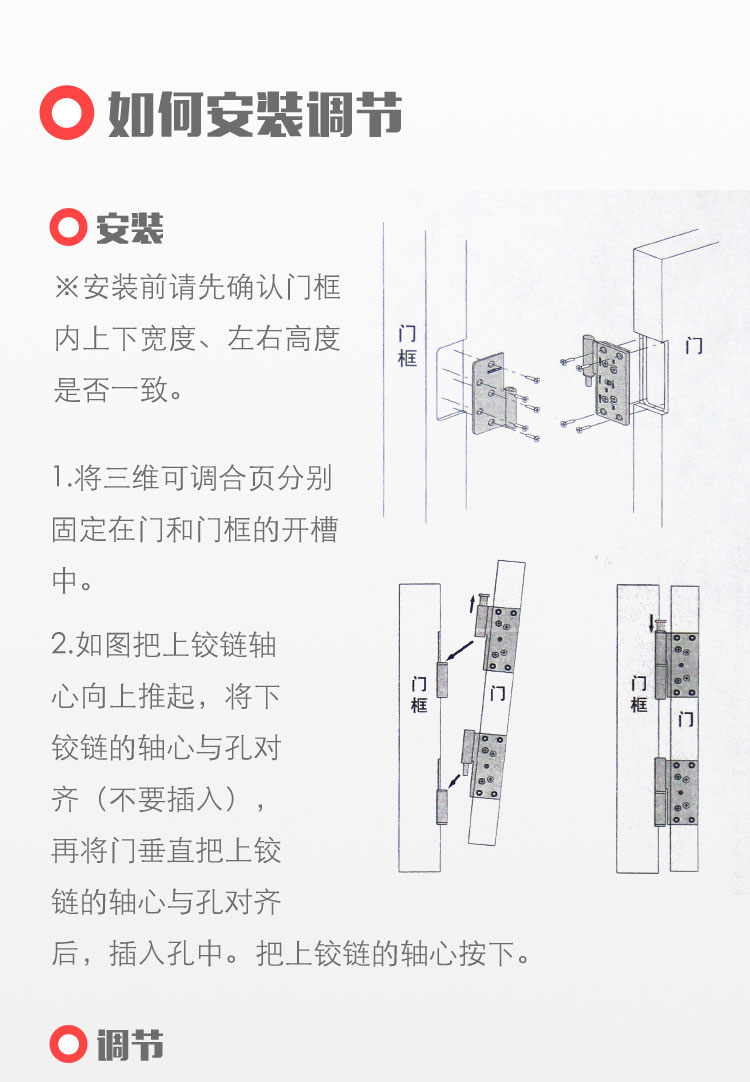 如何安装调节

安装

※安装前请先确认门框内上下宽度、左右高度是否一致。

1.将三维可调合页分别固定在门和门框的开槽中。

2.如图把上铰链轴心向上推起，将下铰链的轴心与孔对齐（不要插入），再将门垂直把上铰链的轴心与孔对齐后，插入孔中。把上铰链的轴心按下。

门框

门

门框

门

门框

门

调节