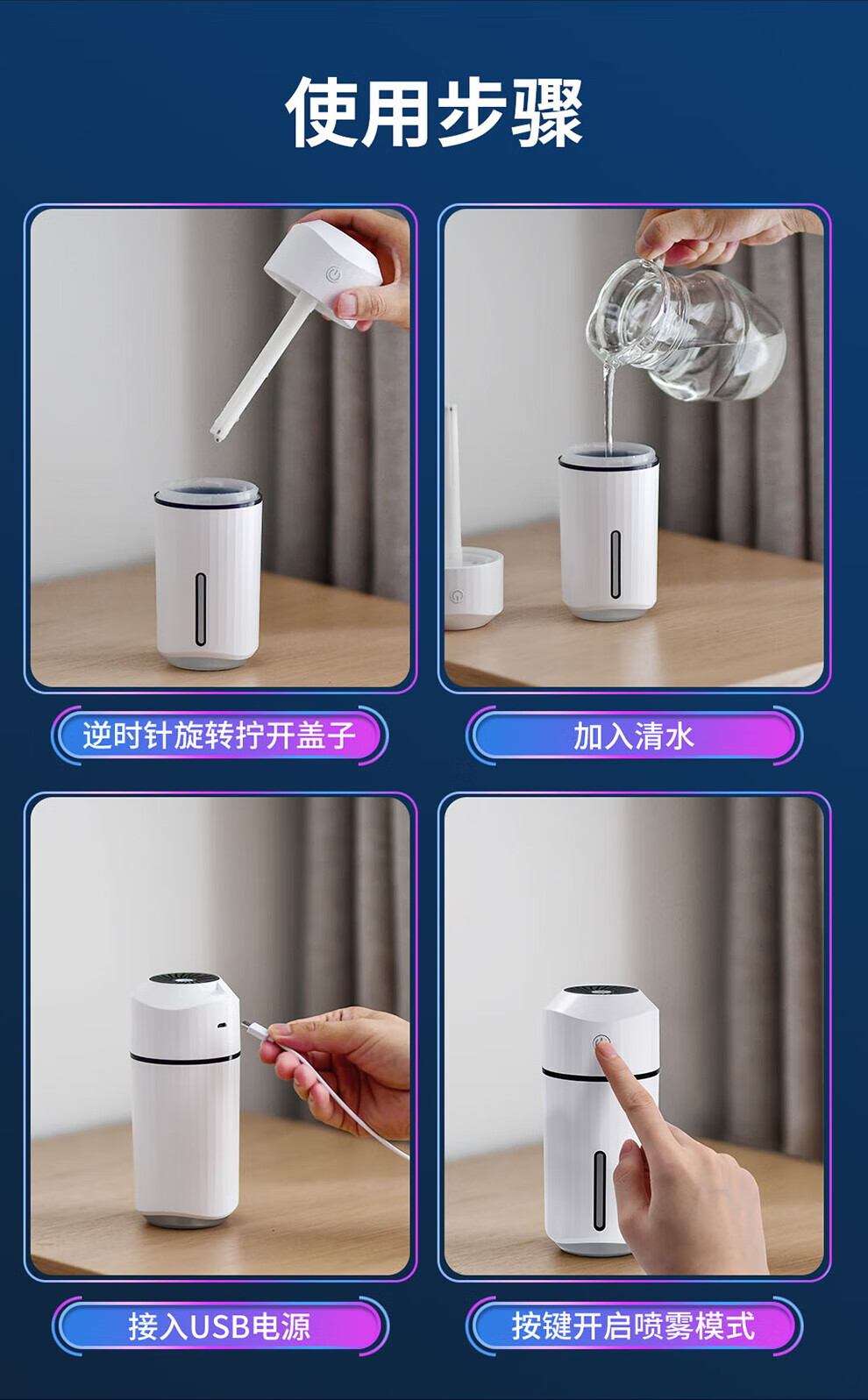 使用步骤

逆时针旋转拧开盖子

加入清水

接入USB电源

按键开启喷雾模式