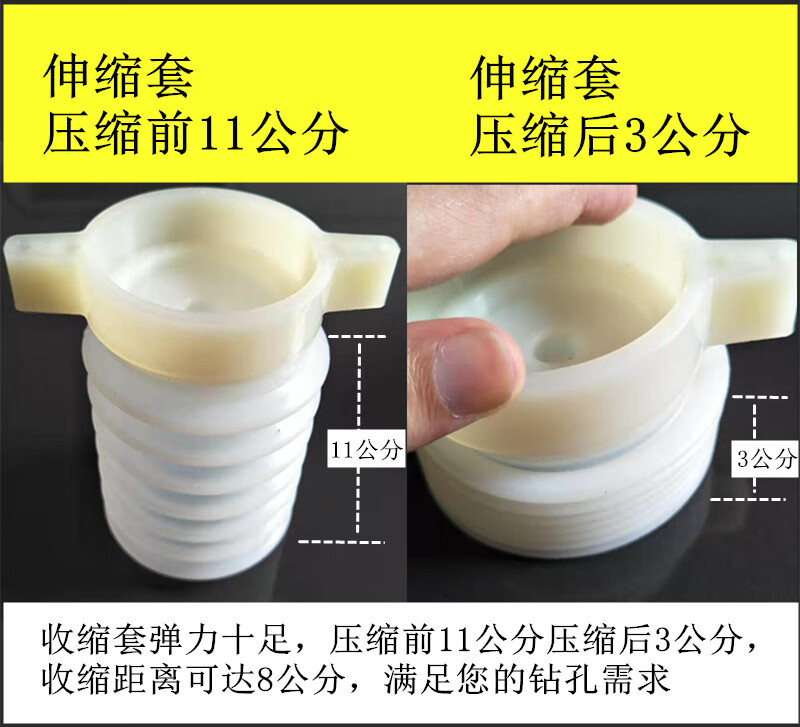 伸缩套
压缩前11公分

伸缩套
压缩后3公分

11公分

3公分

收缩套弹力十足，压缩前11公分压缩后3公分，收缩距离可达8公分，满足您的钻孔需求