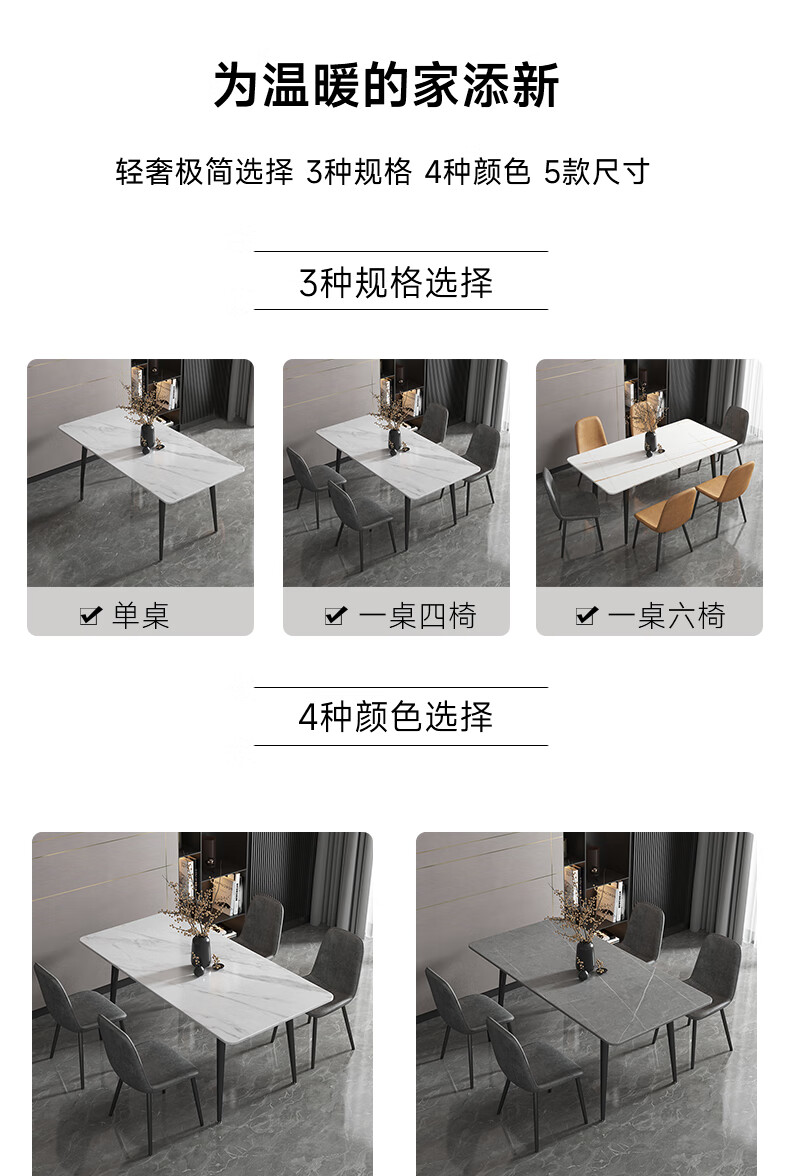 为温暖的家添新

轻奢极简选择 3种规格 4种颜色 5款尺寸

3种规格选择

☑ 单桌

☑ 一桌四椅

☑ 一桌六椅

4种颜色选择