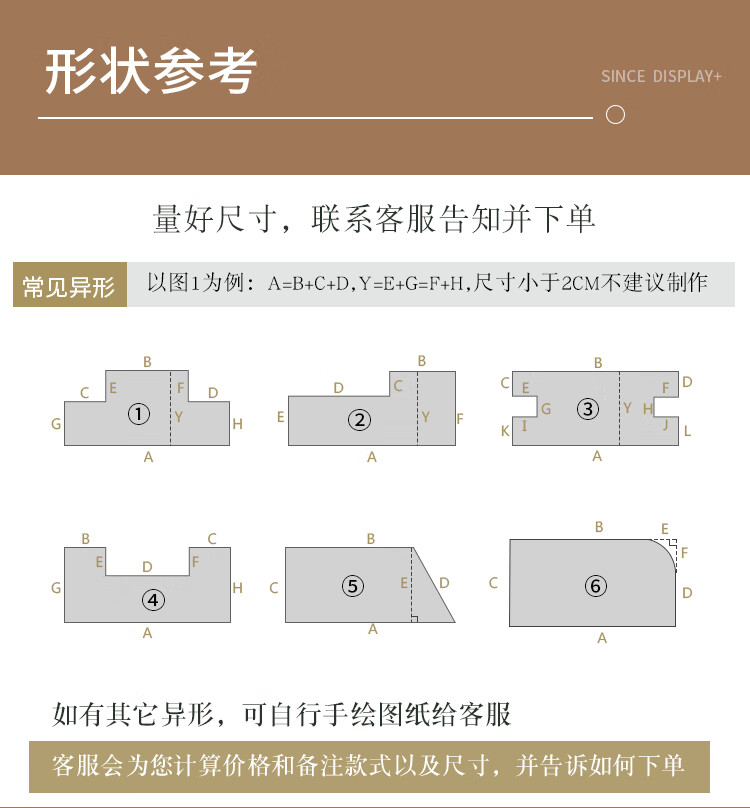 形状参考

SINCE DISPLAY+

量好尺寸，联系客服告知并下单

常见异形

以图1为例：A=B+C+D, Y=E+G=F+H, 尺寸小于2CM不建议制作

B
C E F D
G ① Y H
A

B
D C
E ② Y F
A

B
C E F D
G ③ Y H
K I J L
A

B C
E D F
G ④ H
A

B
C ⑤ E D
A

B E
F
C ⑥ D
A

如有其它异形，可自行手绘图纸给客服

客服会为您计算价格和备注款式以及尺寸，并告诉如何下单