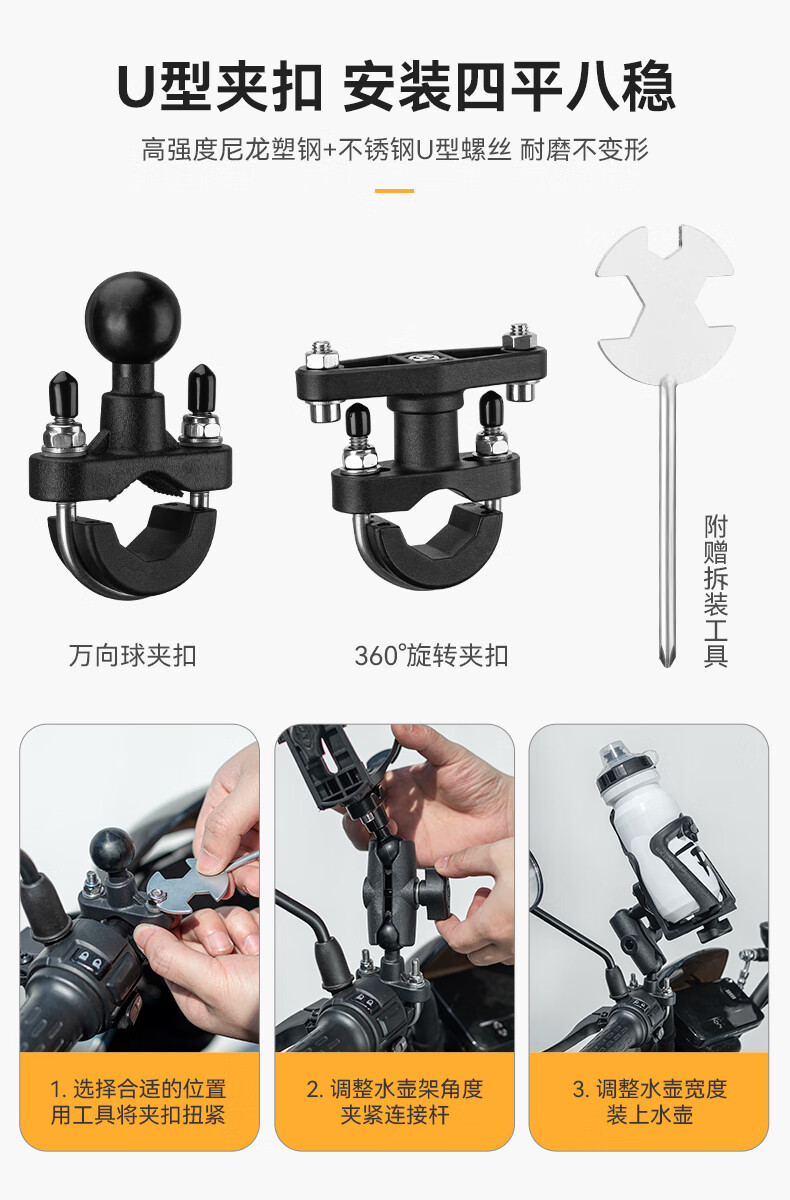 U型夹扣 安装四平八稳

高强度尼龙塑钢+不锈钢U型螺丝 耐磨不变形

万向球夹扣

360°旋转夹扣

附赠拆装工具

1. 选择合适的位置
用工具将夹扣扭紧

2. 调整水壶架角度
夹紧连接杆

3. 调整水壶宽度
装上水壶