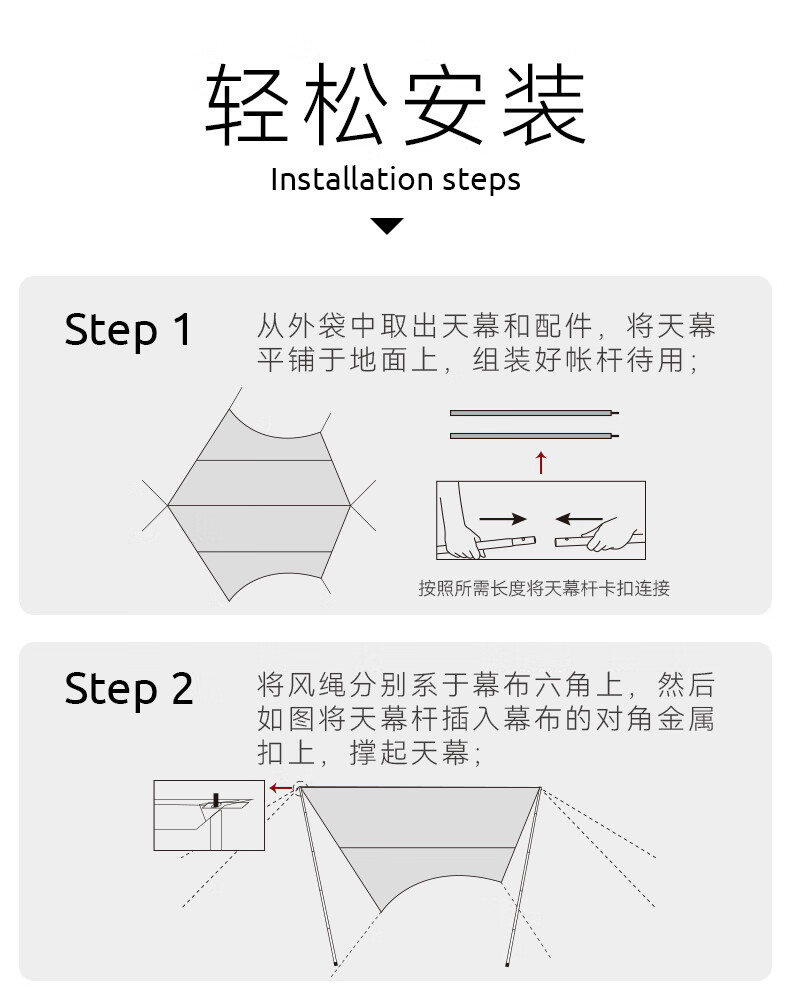 轻松安装

Installation steps

Step 1

从外袋中取出天幕和配件，将天幕平铺于地面上，组装好帐杆待用；

按照所需长度将天幕杆卡扣连接

Step 2

将风绳分别系于幕布六角上，然后如图将天幕杆插入幕布的对角金属扣上，撑起天幕；