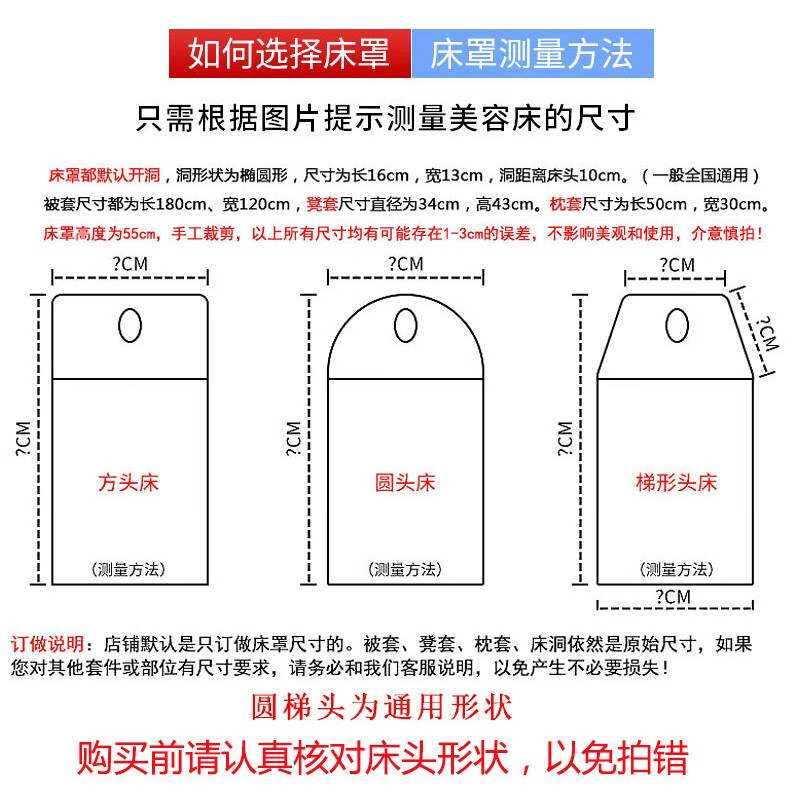 如何选择床罩 床罩测量方法

只需根据图片提示测量美容床的尺寸

床罩都默认开洞，洞形状为椭圆形，尺寸为长16cm，宽13cm，洞距离床头10cm。（一般全国通用）
被套尺寸都为长180cm、宽120cm，凳套尺寸直径为34cm，高43cm。枕套尺寸为长50cm，宽30cm。
床罩高度为55cm，手工裁剪，以上所有尺寸均有可能存在1-3cm的误差，不影响美观和使用，介意慎拍！

?CM
?CM
方头床
（测量方法）

?CM
?CM
圆头床
（测量方法）

?CM
?CM
?CM
梯形头床
（测量方法）
?CM

订做说明：店铺默认是只订做床罩尺寸的。被套、凳套、枕套、床洞依然是原始尺寸，如果您对其他套件或部位有尺寸要求，请务必和我们客服说明，以免产生不必要损失！

圆梯头为通用形状

购买前请认真核对床头形状，以免拍错