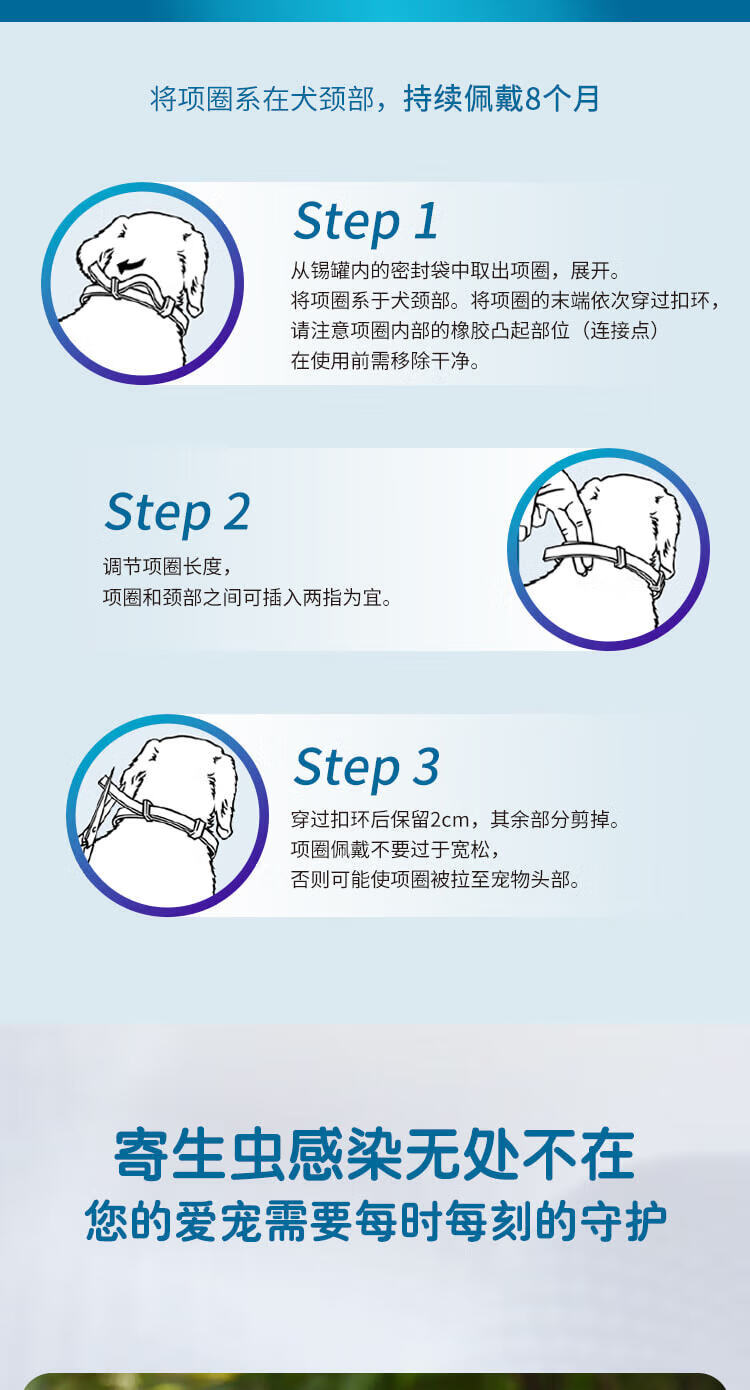 将项圈系在犬颈部，持续佩戴8个月

Step 1

从锡罐内的密封袋中取出项圈，展开。
将项圈系于犬颈部。将项圈的末端依次穿过扣环，
请注意项圈内部的橡胶凸起部位（连接点）
在使用前需移除干净。

Step 2

调节项圈长度，
项圈和颈部之间可插入两指为宜。

Step 3

穿过扣环后保留2cm，其余部分剪掉。
项圈佩戴不要过于宽松，
否则可能使项圈被拉至宠物头部。

寄生虫感染无处不在
您的爱宠需要每时每刻的守护