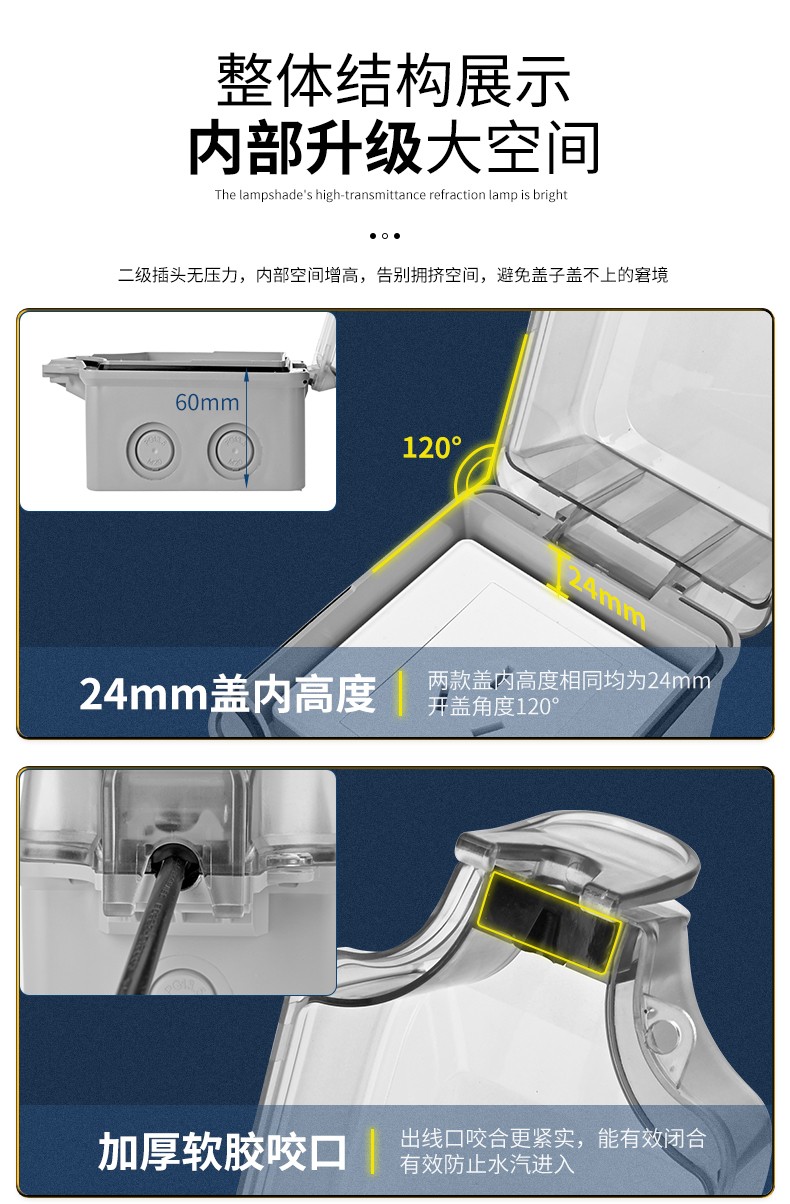 整体结构展示
内部升级大空间
The lampshade's high-transmittance refraction lamp is bright

二级插头无压力，内部空间增高，告别拥挤空间，避免盖子盖不上的窘境

60mm
120°
24mm
24mm盖内高度
两款盖内高度相同均为24mm
开盖角度120°

加厚软胶咬口
出线口咬合更紧实，能有效闭合
有效防止水汽进入