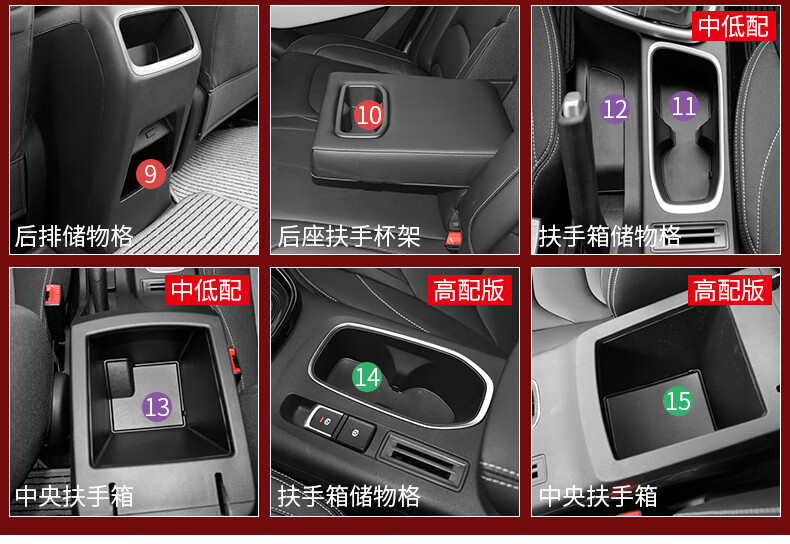 9
后排储物格

10
后座扶手杯架

中低配
12
11
扶手箱储物格

中低配
13
中央扶手箱

高配版
14
扶手箱储物格

高配版
15
中央扶手箱