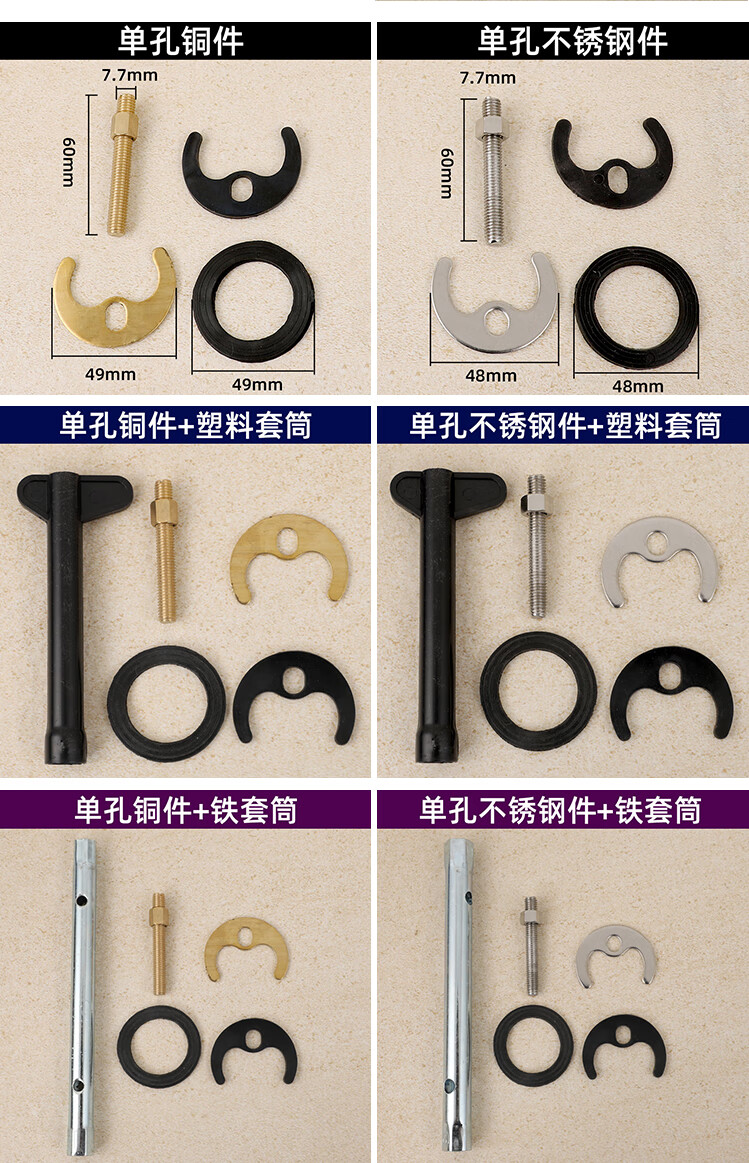 单孔铜件

7.7mm

60mm

49mm

49mm

单孔不锈钢件

7.7mm

60mm

48mm

48mm

单孔铜件+塑料套筒

单孔不锈钢件+塑料套筒

单孔铜件+铁套筒

单孔不锈钢件+铁套筒