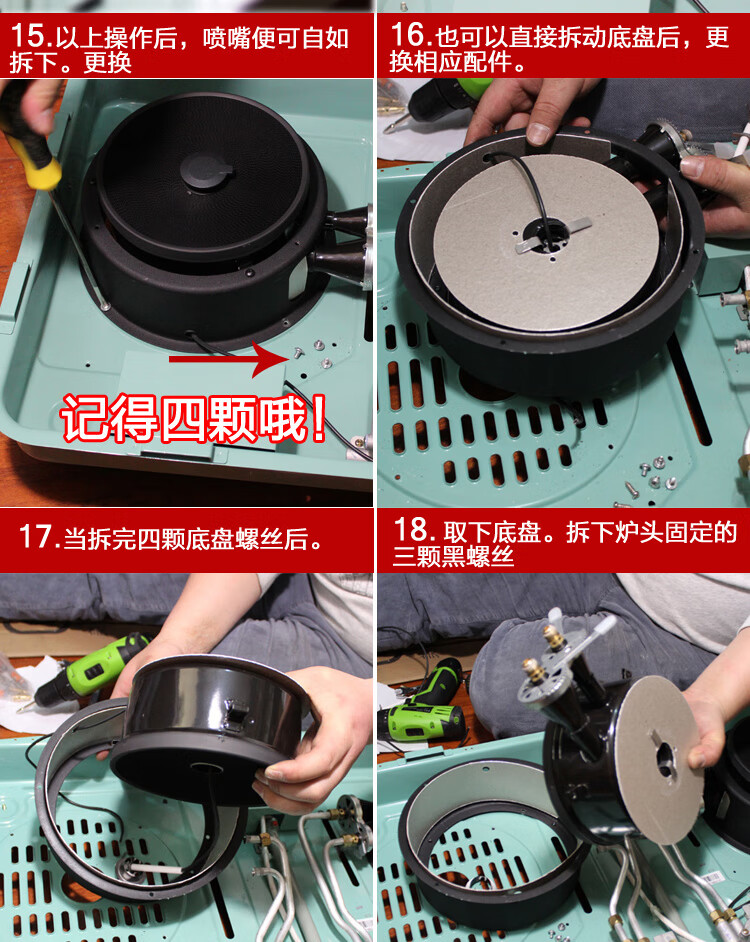 15.以上操作后，喷嘴便可自如拆下。更换

16.也可以直接拆动底盘后，更换相应配件。

记得四颗哦！

17.当拆完四颗底盘螺丝后。

18. 取下底盘。拆下炉头固定的三颗黑螺丝