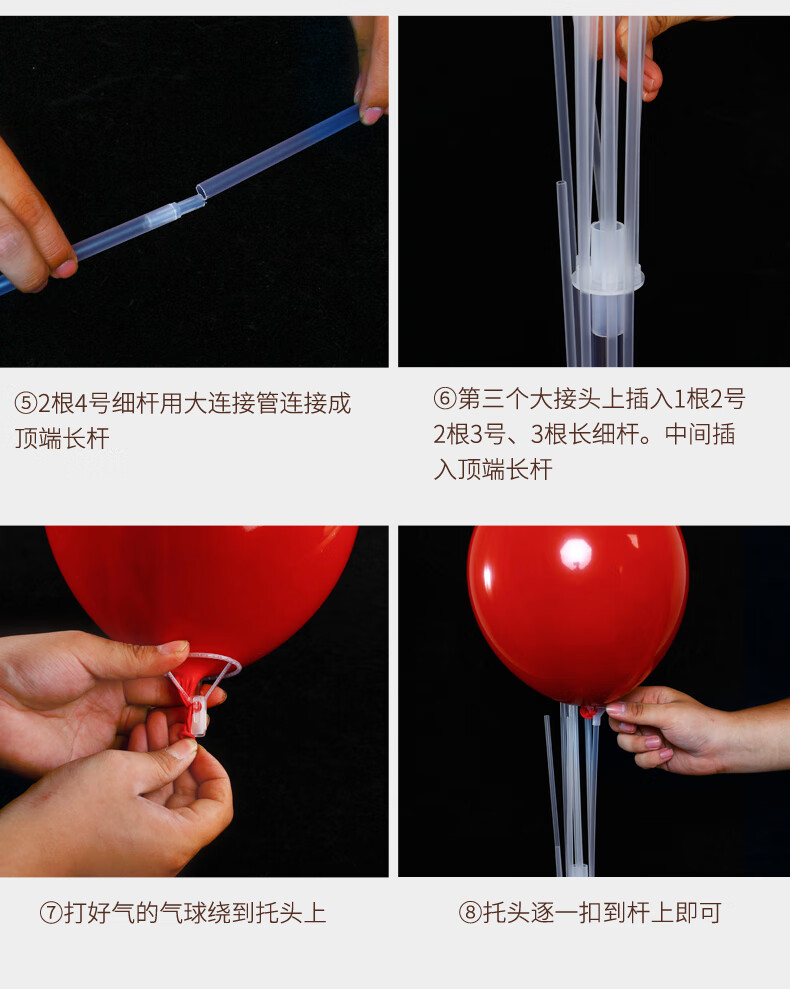 ⑤2根4号细杆用大连接管连接成顶端长杆

⑥第三个大接头上插入1根2号2根3号、3根长细杆。中间插入顶端长杆

⑦打好气的气球绕到托头上

⑧托头逐一扣到杆上即可