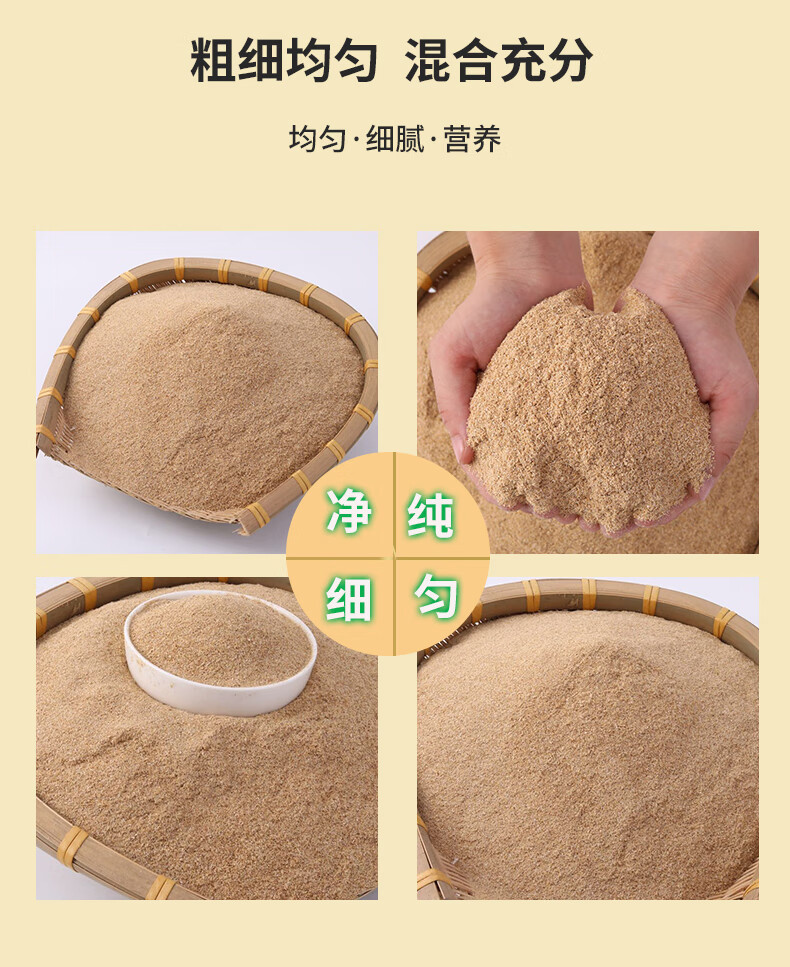 粗细均匀 混合充分

均匀·细腻·营养

净 纯

细 匀