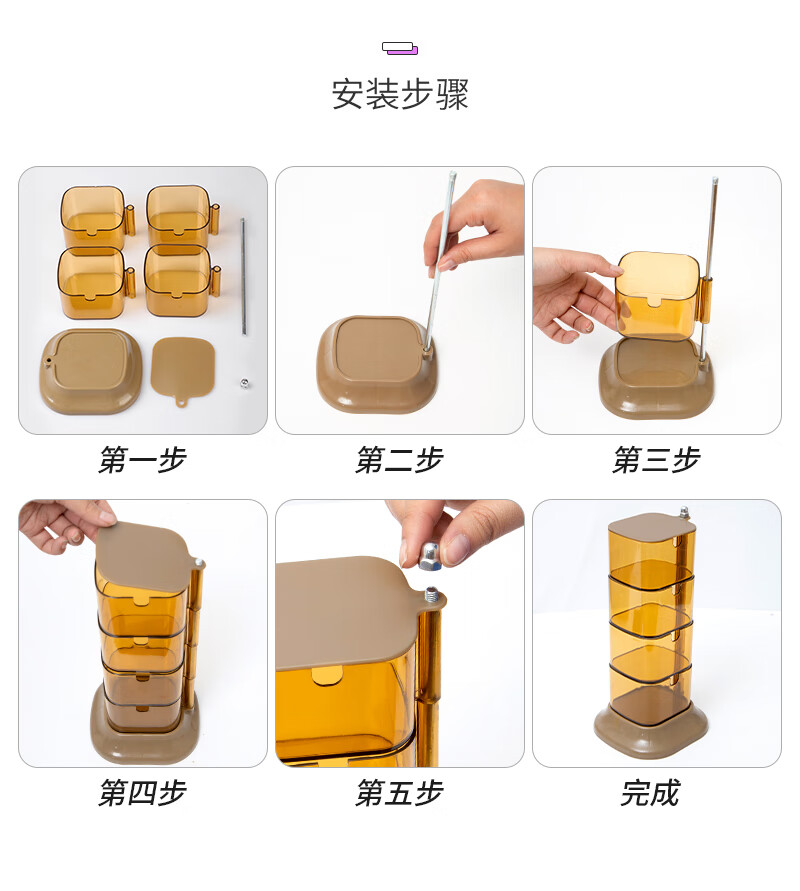 安装步骤

第一步

第二步

第三步

第四步

第五步

完成