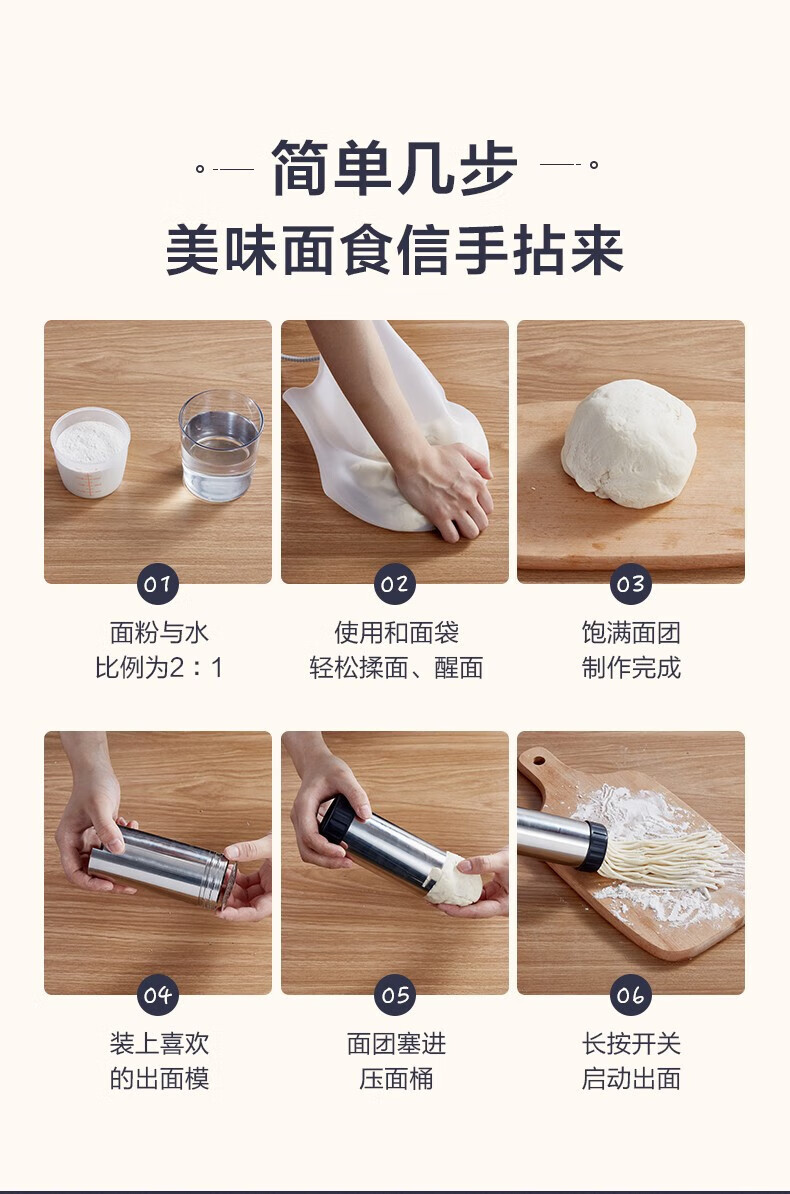 简单几步
美味面食信手拈来

01
面粉与水
比例为2：1

02
使用和面袋
轻松揉面、醒面

03
饱满面团
制作完成

04
装上喜欢
的出面模

05
面团塞进
压面桶

06
长按开关
启动出面